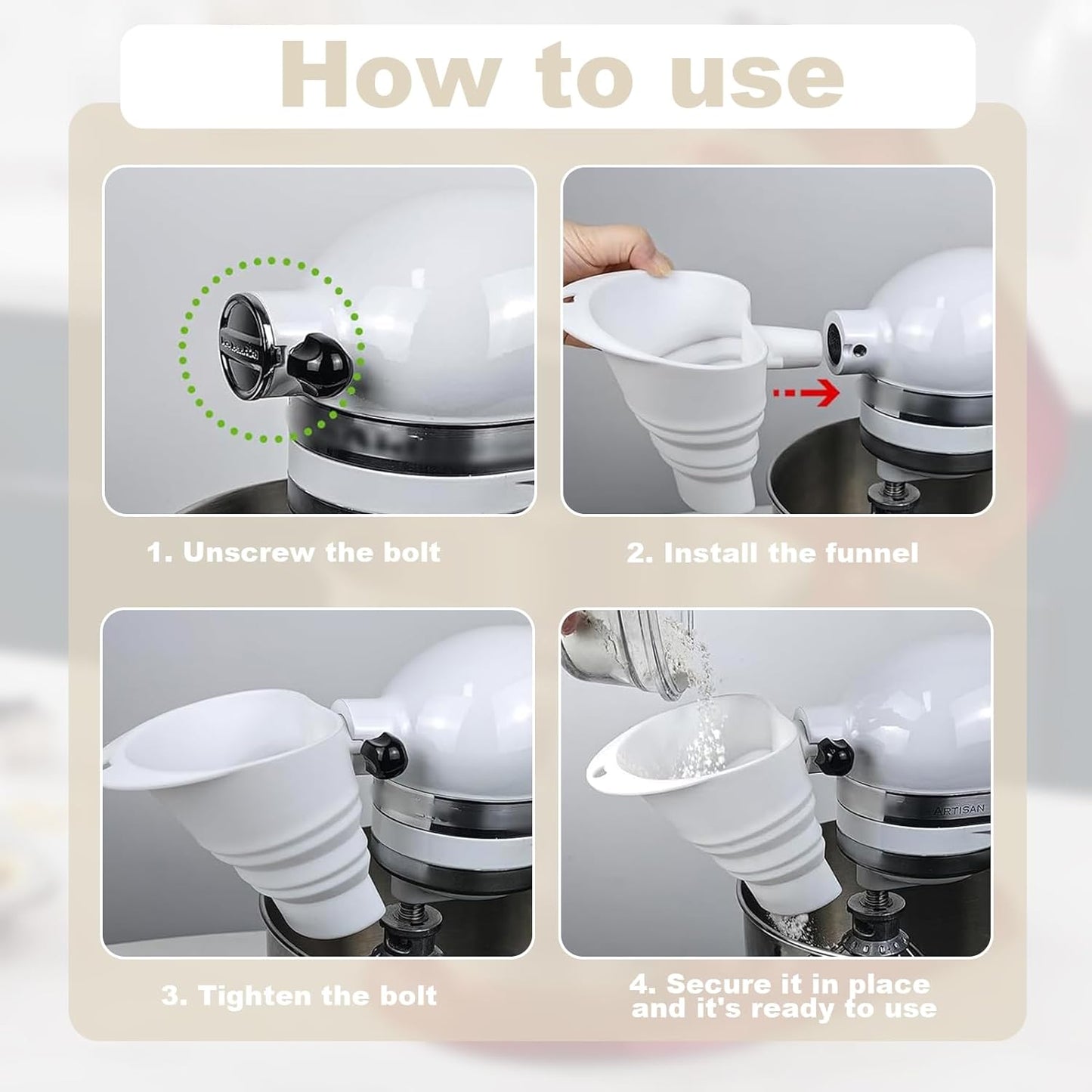 How to use

1. Unscrew the bolt

2. Install the funnel

3. Tighten the bolt

ARTISAN

4. Secure it in place and it's ready to use