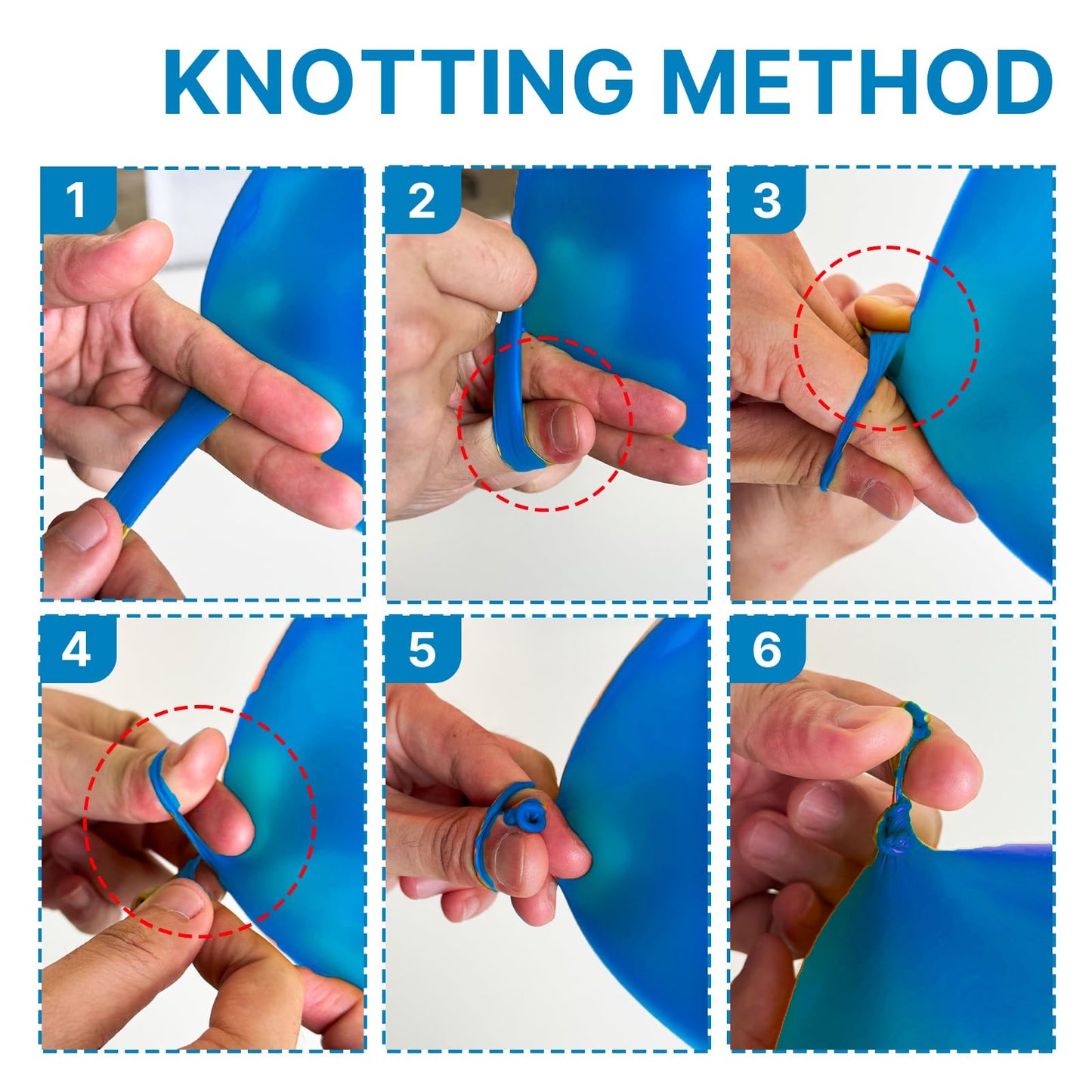 KNOTTING METHOD

1

2

3

4

5

6