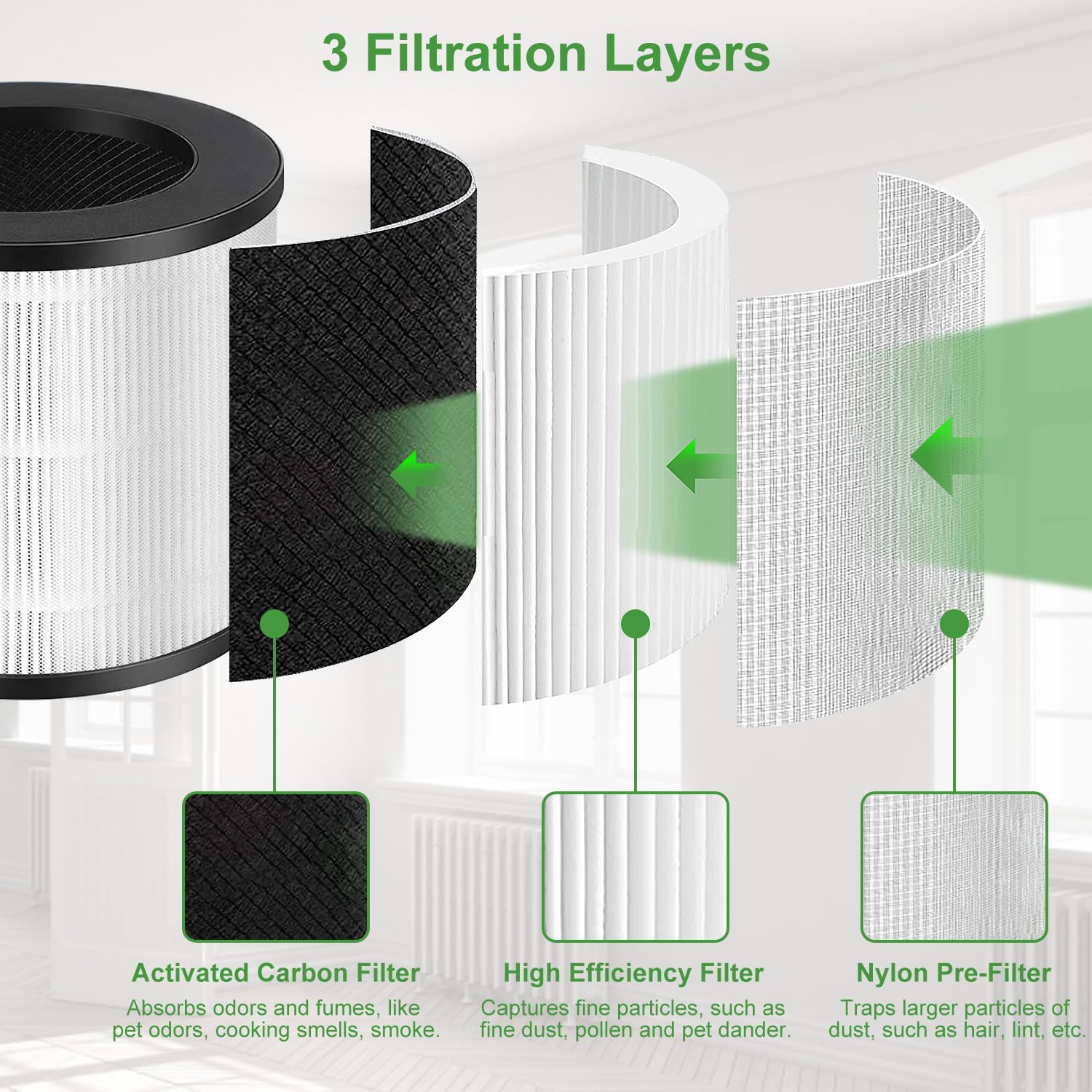 3 Filtration Layers

Activated Carbon Filter
Absorbs odors and fumes, like pet odors, cooking smells, smoke.

High Efficiency Filter
Captures fine particles, such as fine dust, pollen and pet dander.

Nylon Pre-Filter
Traps larger particles of dust, such as hair, lint, etc.