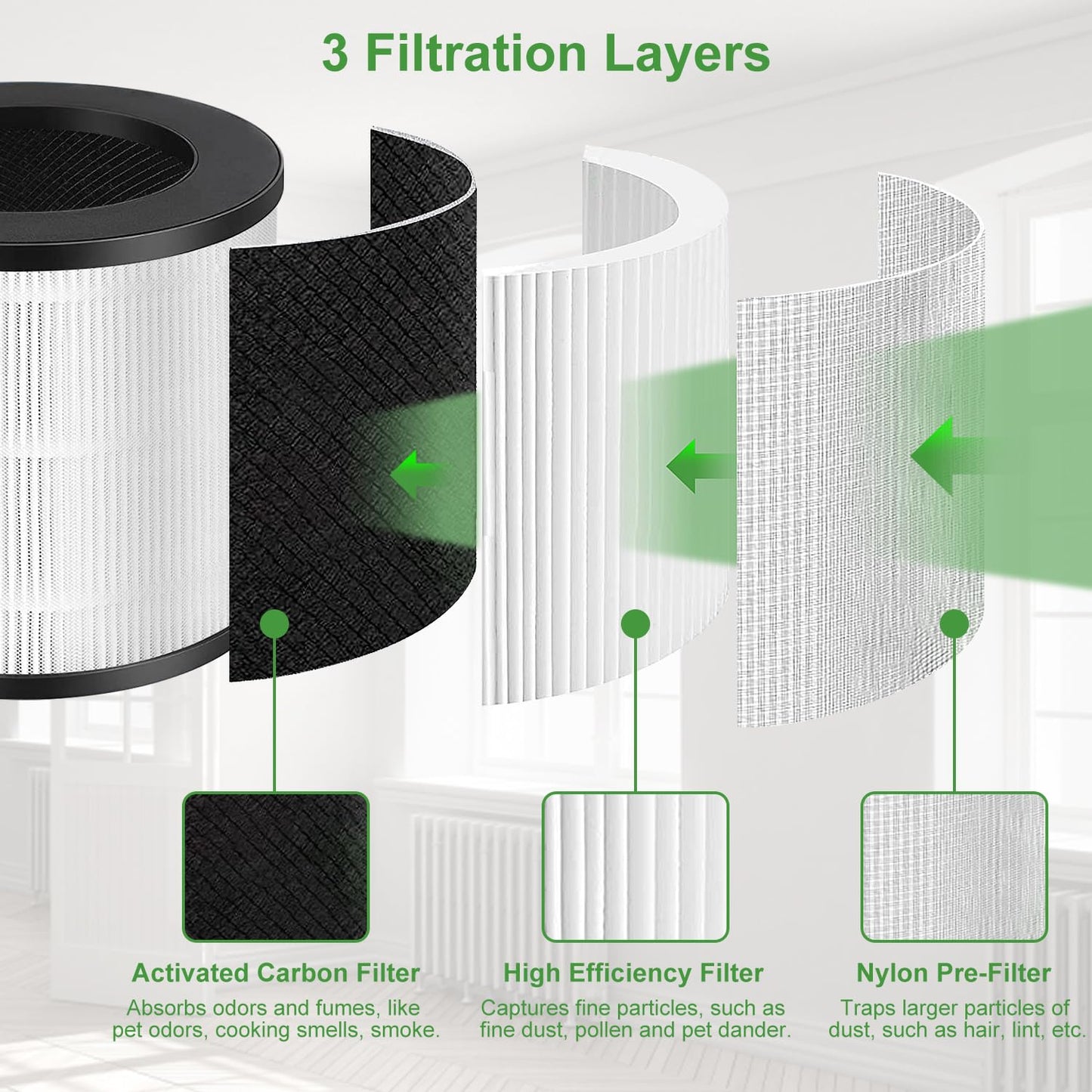 3 Filtration Layers

Activated Carbon Filter
Absorbs odors and fumes, like pet odors, cooking smells, smoke.

High Efficiency Filter
Captures fine particles, such as fine dust, pollen and pet dander.

Nylon Pre-Filter
Traps larger particles of dust, such as hair, lint, etc.