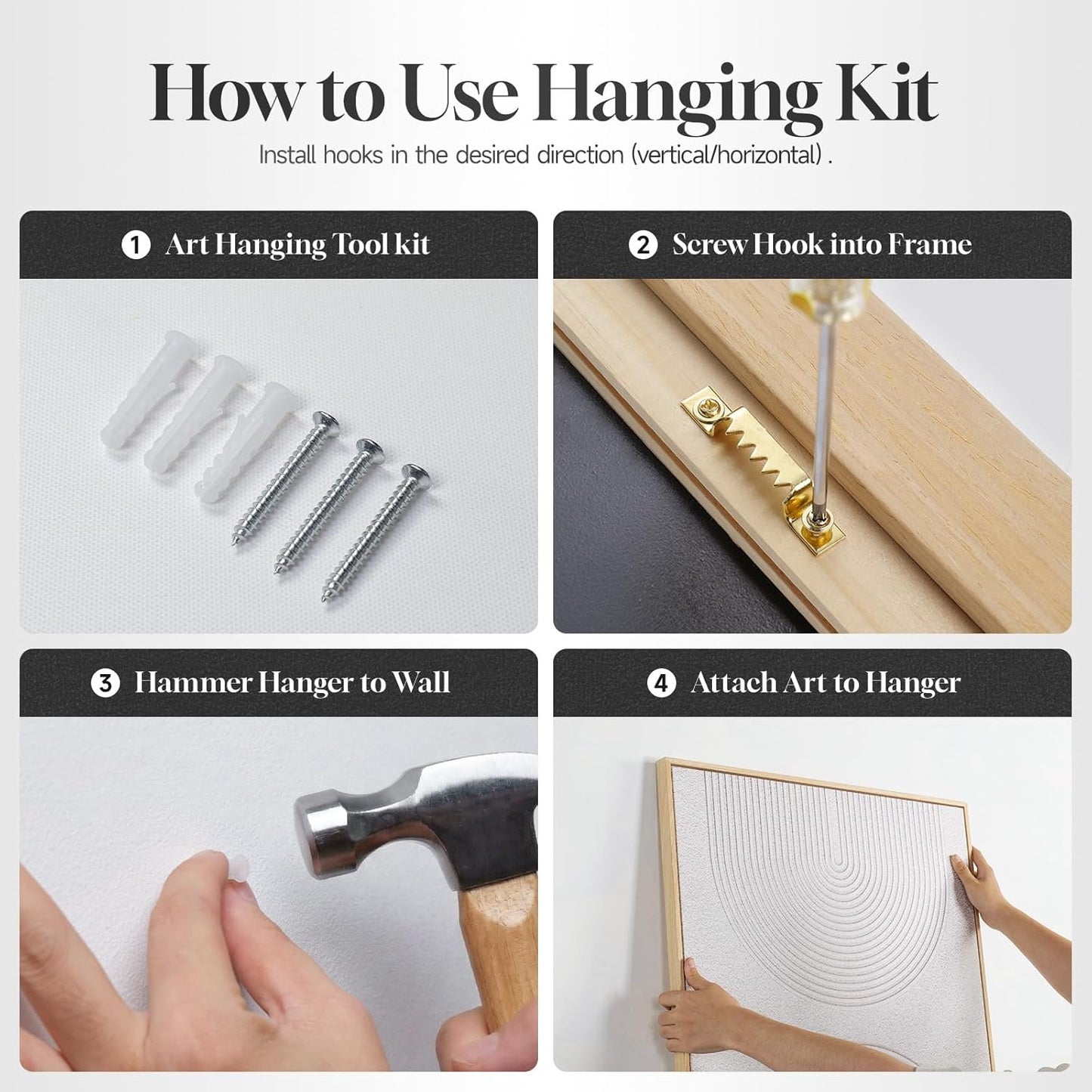 How to Use Hanging Kit

Install hooks in the desired direction (vertical/horizontal) .

1 Art Hanging Tool kit

2 Screw Hook into Frame

3 Hammer Hanger to Wall

4 Attach Art to Hanger