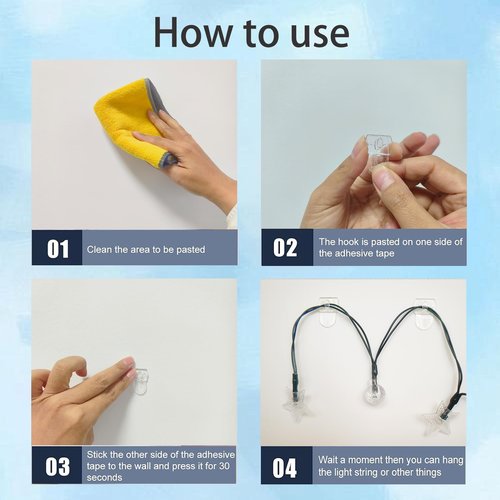 How to use

01 Clean the area to be pasted

02 The hook is pasted on one side of the adhesive tape

03 Stick the other side of the adhesive tape to the wall and press it for 30 seconds

04 Wait a moment then you can hang the light string or other things