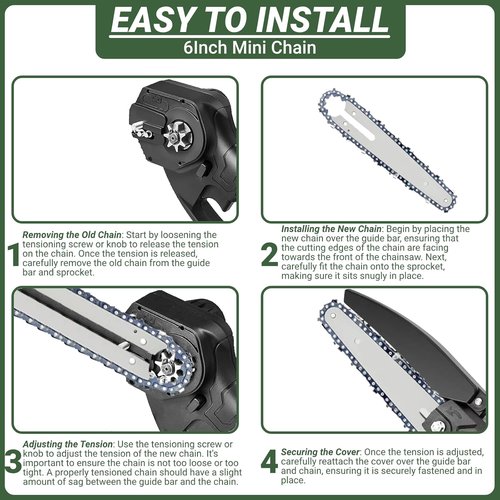 EASY TO INSTALL
6Inch Mini Chain

1
Removing the Old Chain: Start by loosening the tensioning screw or knob to release the tension on the chain. Once the tension is released, carefully remove the old chain from the guide bar and sprocket.

2
Installing the New Chain: Begin by placing the new chain over the guide bar, ensuring that the cutting edges of the chain are facing towards the front of the chainsaw. Next, carefully fit the chain onto the sprocket, making sure it sits snugly in place.

3
Adjusting the Tension: Use the tensioning screw or knob to adjust the tension of the new chain. It's important to ensure the chain is not too loose or too tight. A properly tensioned chain should have a slight amount of sag between the guide bar and the chain.

4
Securing the Cover: Once the tension is adjusted, carefully reattach the cover over the guide bar and chain, ensuring it is securely fastened and in place.