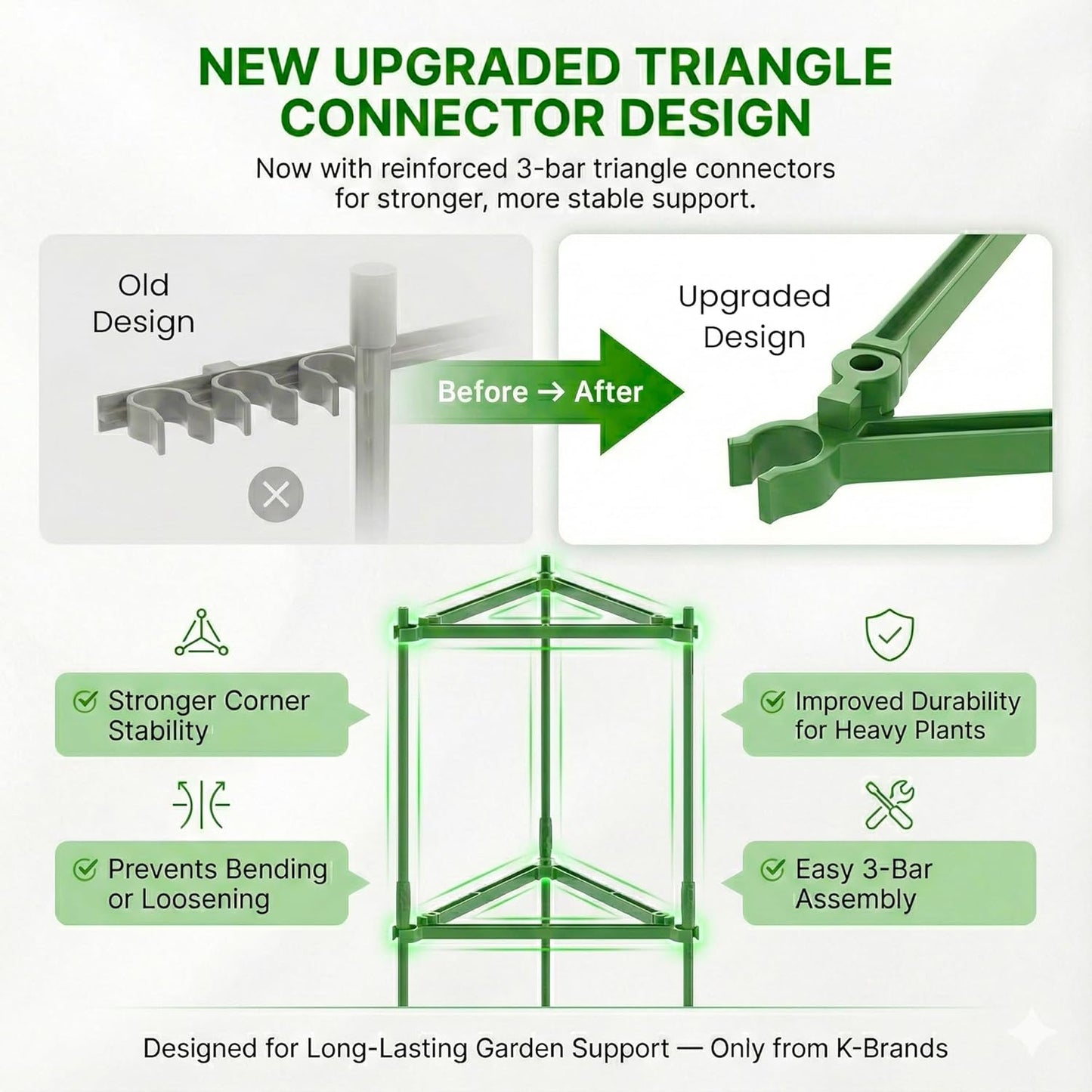 NEW UPGRADED TRIANGLE CONNECTOR DESIGN

Now with reinforced 3-bar triangle connectors for stronger, more stable support.

Old Design

Before → After

Upgraded Design

Stronger Corner Stability

Prevents Bending or Loosening

Improved Durability for Heavy Plants

Easy 3-Bar Assembly

Designed for Long-Lasting Garden Support — Only from K-Brands