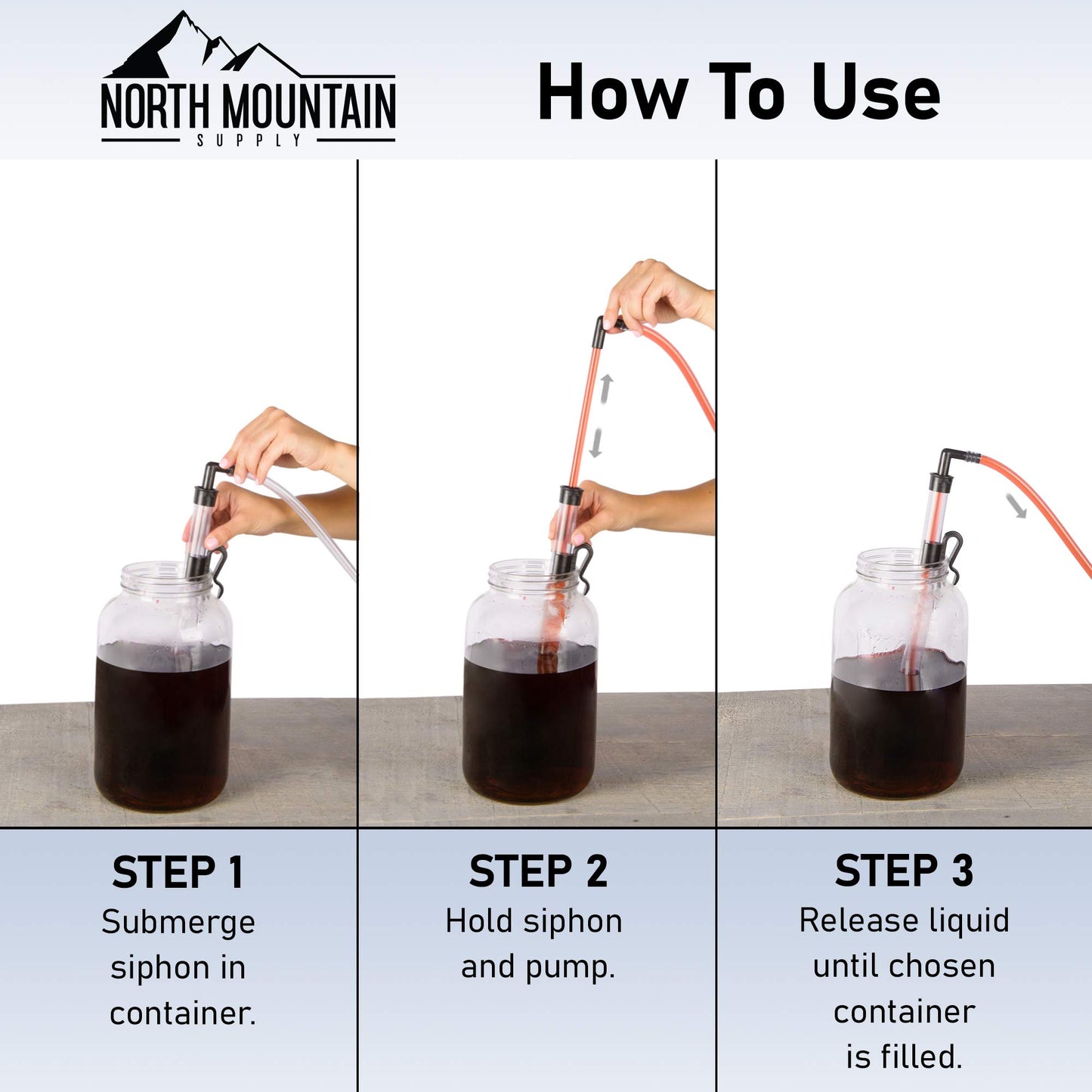 NORTH MOUNTAIN
SUPPLY

How To Use

STEP 1
Submerge siphon in container.

STEP 2
Hold siphon and pump.

STEP 3
Release liquid until chosen container is filled.