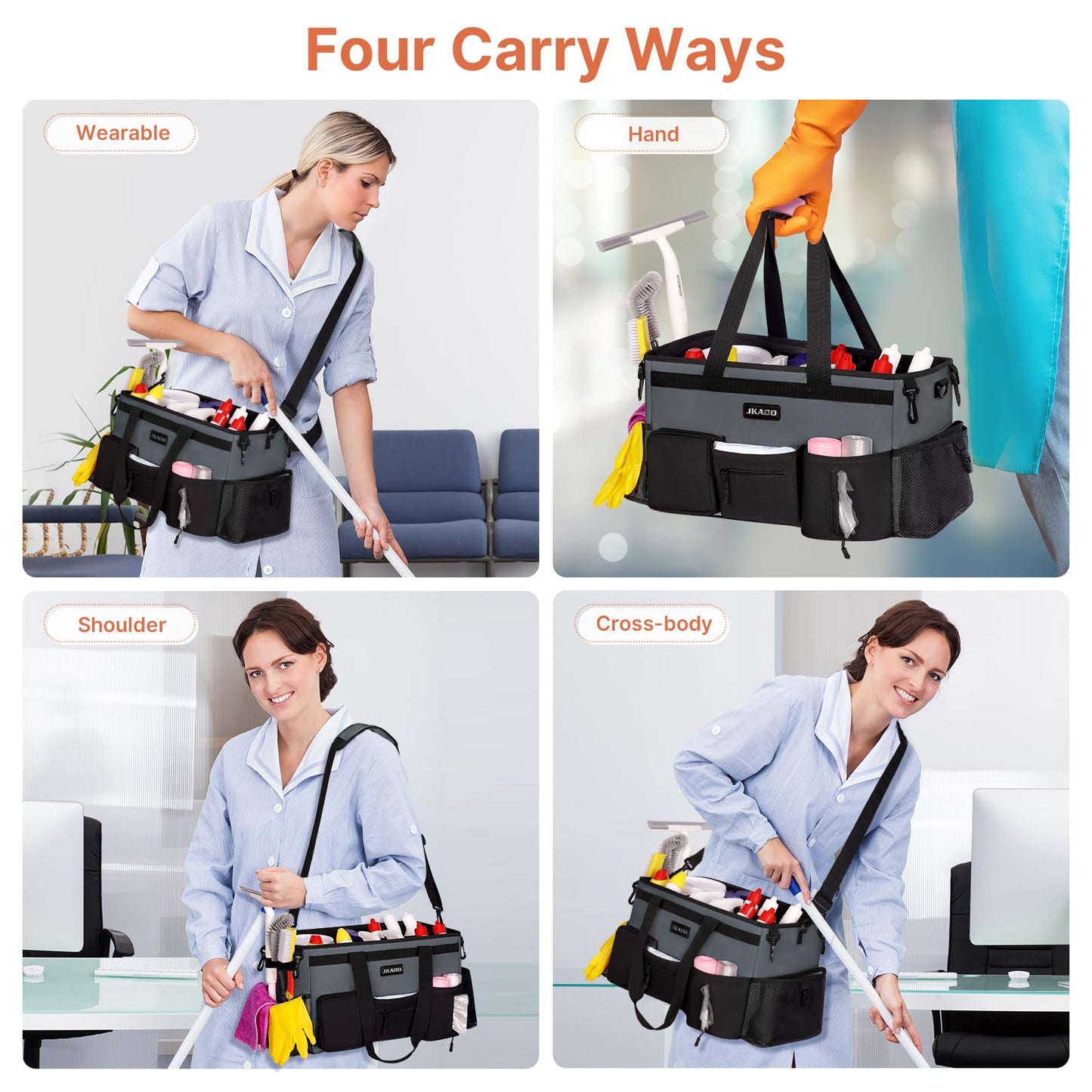 Four Carry Ways

Wearable

JKADD

Hand

JKADD

Shoulder

JKADD

Cross-body

JKADD