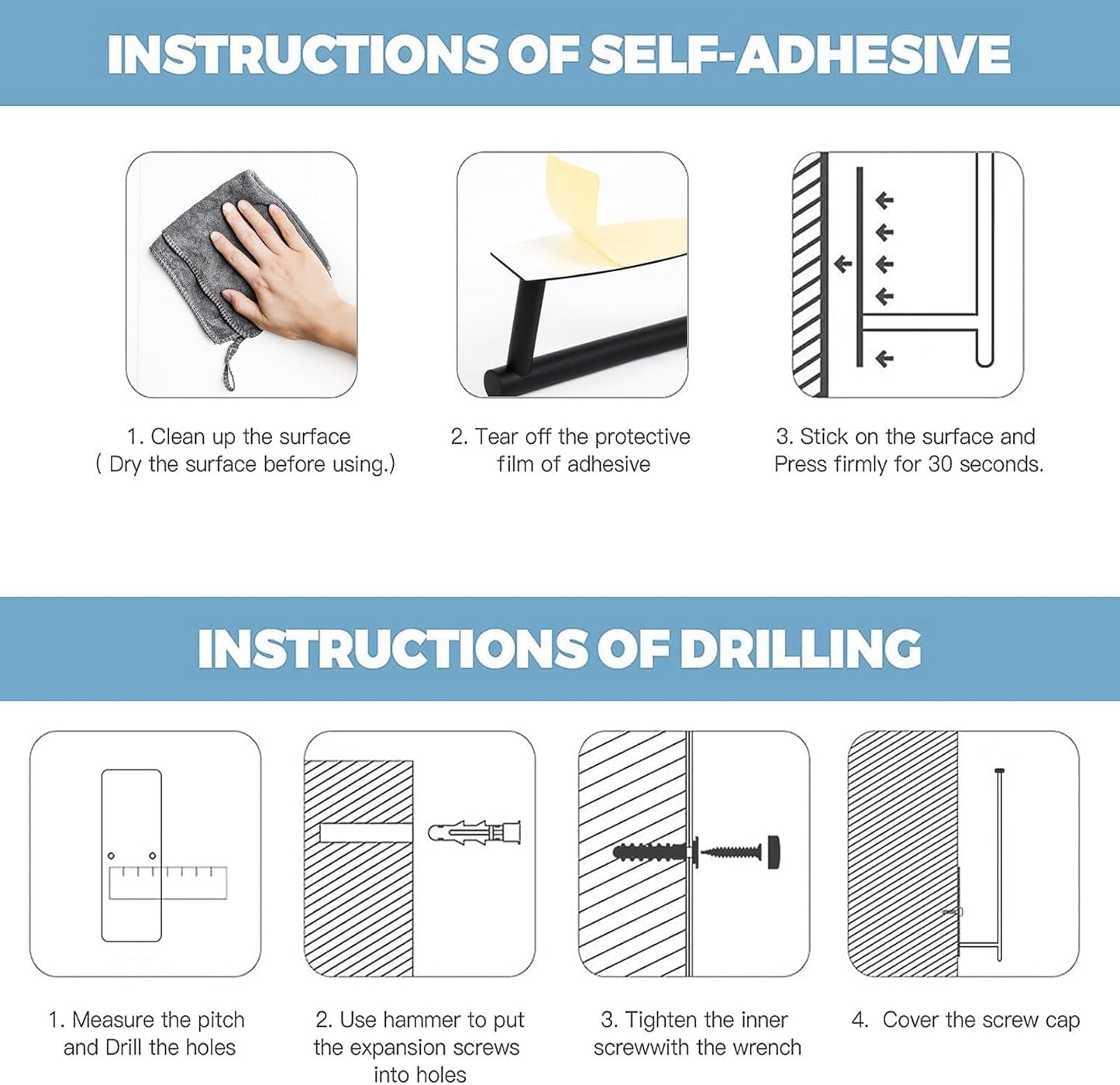 INSTRUCTIONS OF SELF-ADHESIVE

1. Clean up the surface
( Dry the surface before using.)

2. Tear off the protective film of adhesive

3. Stick on the surface and Press firmly for 30 seconds.

INSTRUCTIONS OF DRILLING

1. Measure the pitch and Drill the holes

2. Use hammer to put the expansion screws into holes

3. Tighten the inner screwwith the wrench

4. Cover the screw cap