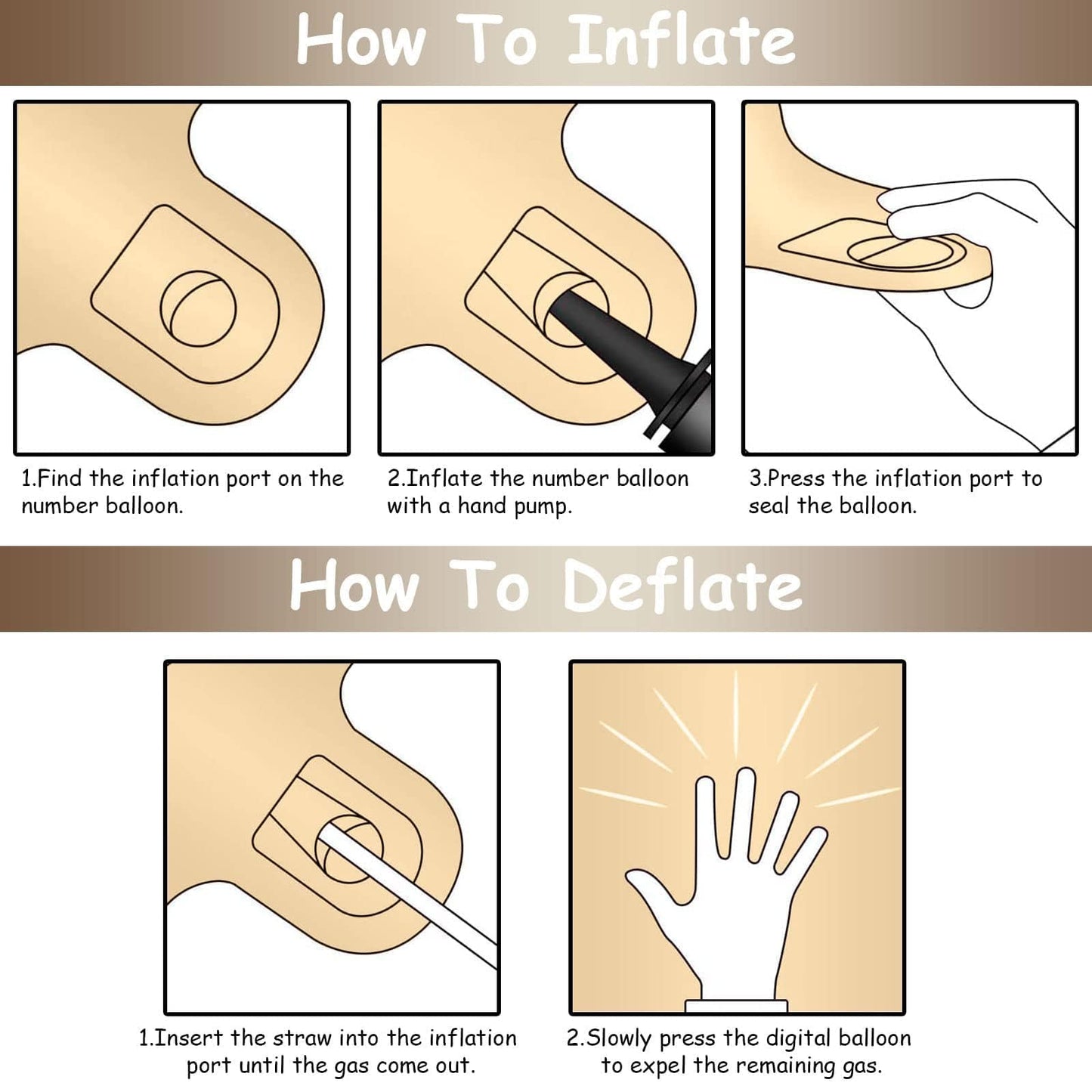 How To Inflate

1.Find the inflation port on the number balloon.

2.Inflate the number balloon with a hand pump.

3.Press the inflation port to seal the balloon.

How To Deflate

1.Insert the straw into the inflation port until the gas come out.

2.Slowly press the digital balloon to expel the remaining gas.