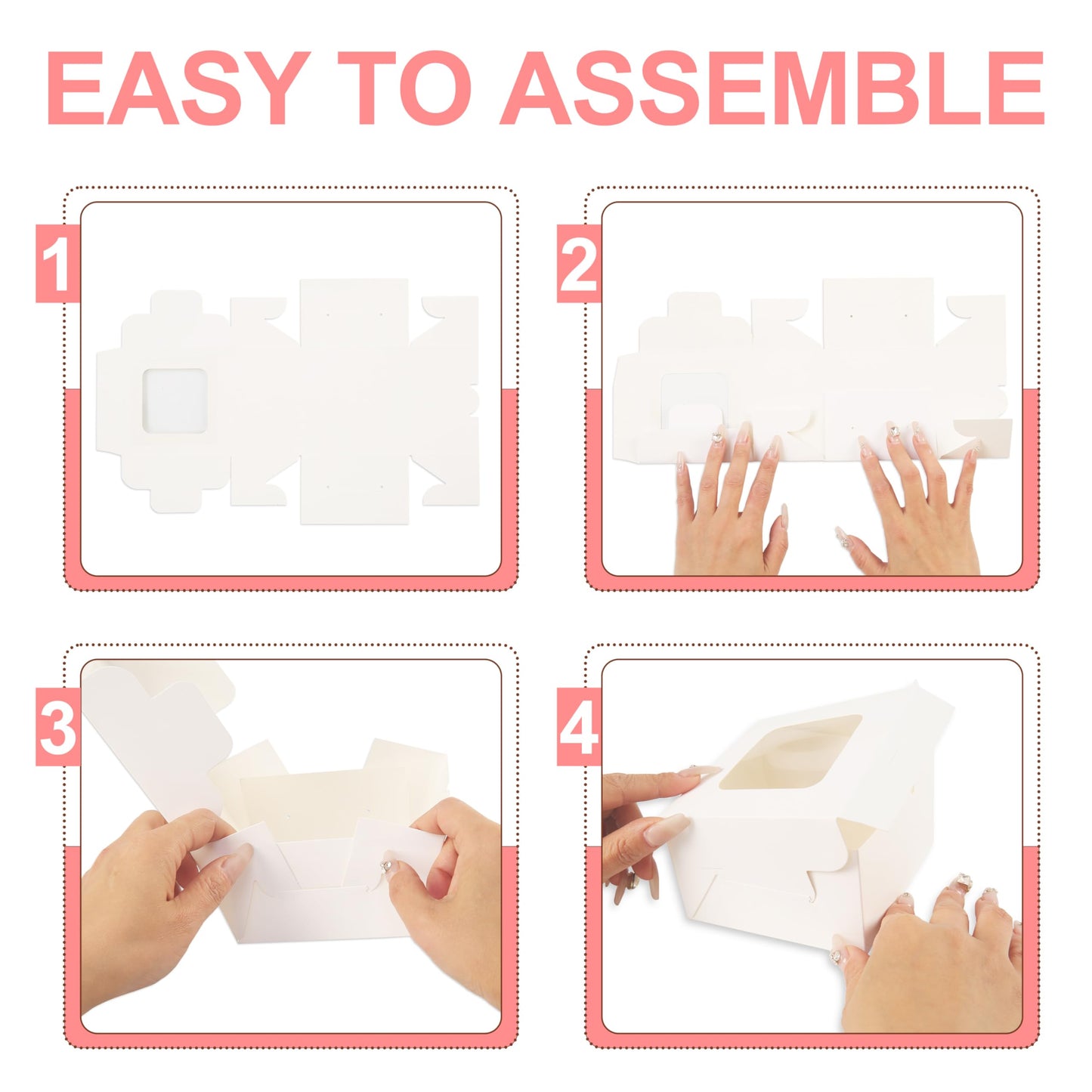 EASY TO ASSEMBLE

1

2

3

4