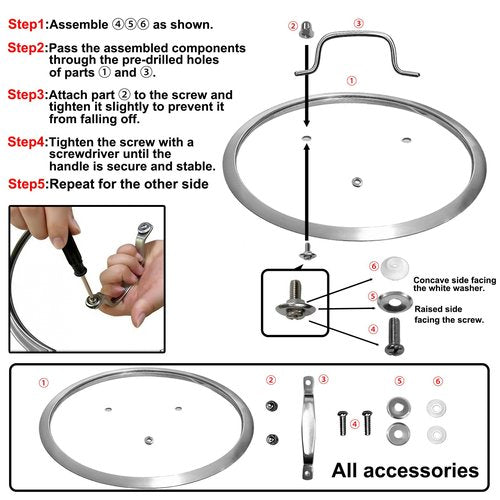 Step1:Assemble ④⑤⑥ as shown.

Step2:Pass the assembled components through the pre-drilled holes of parts ① and ③.

Step3:Attach part ② to the screw and tighten it slightly to prevent it from falling off.

Step4:Tighten the screw with a screwdriver until the handle is secure and stable.

Step5:Repeat for the other side

②

③

①

⑥

Concave side facing the white washer.

⑤

Raised side facing the screw.

④

①

②

③

④

⑤

⑥

All accessories