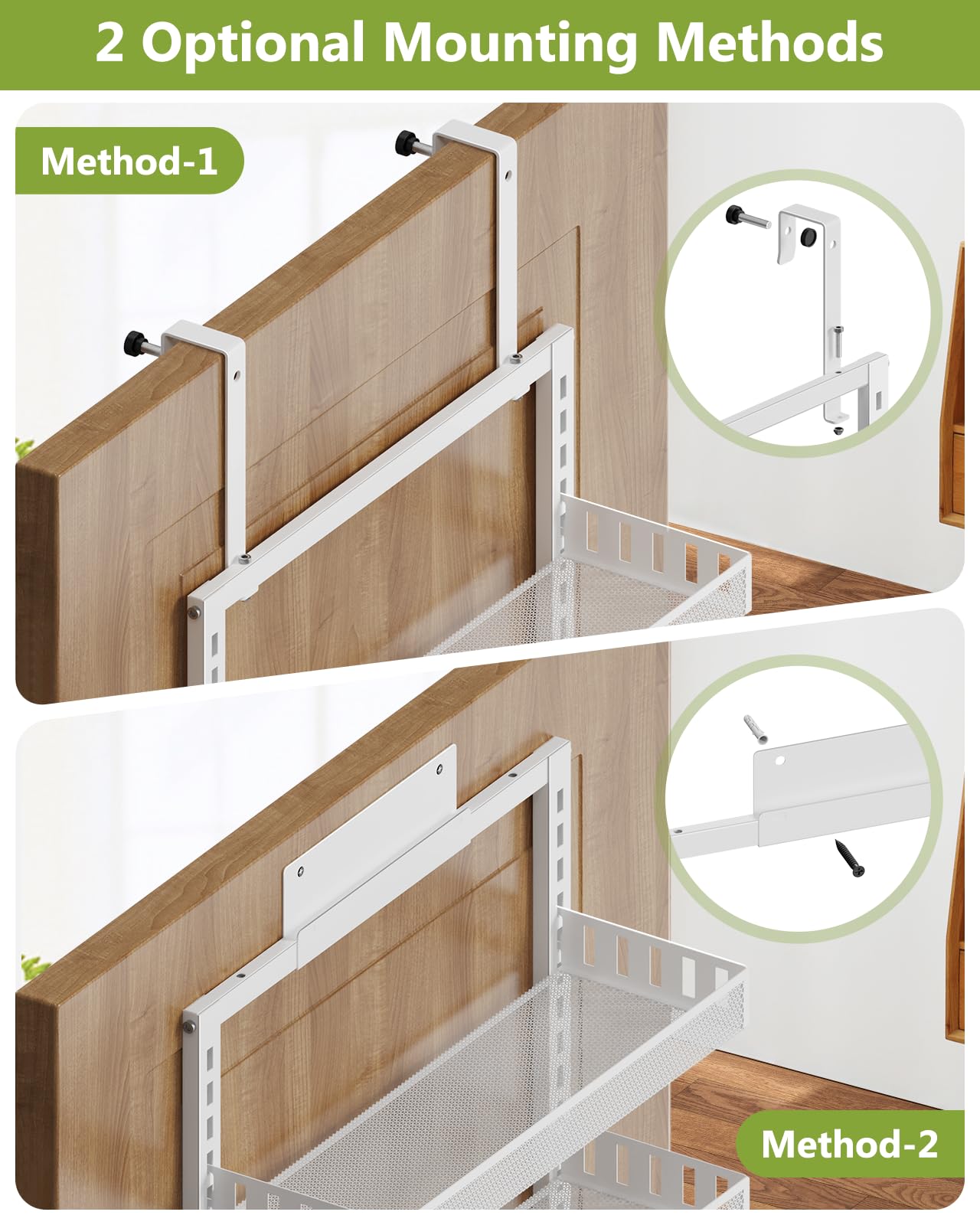 2 Optional Mounting Methods

Method-1

Method-2