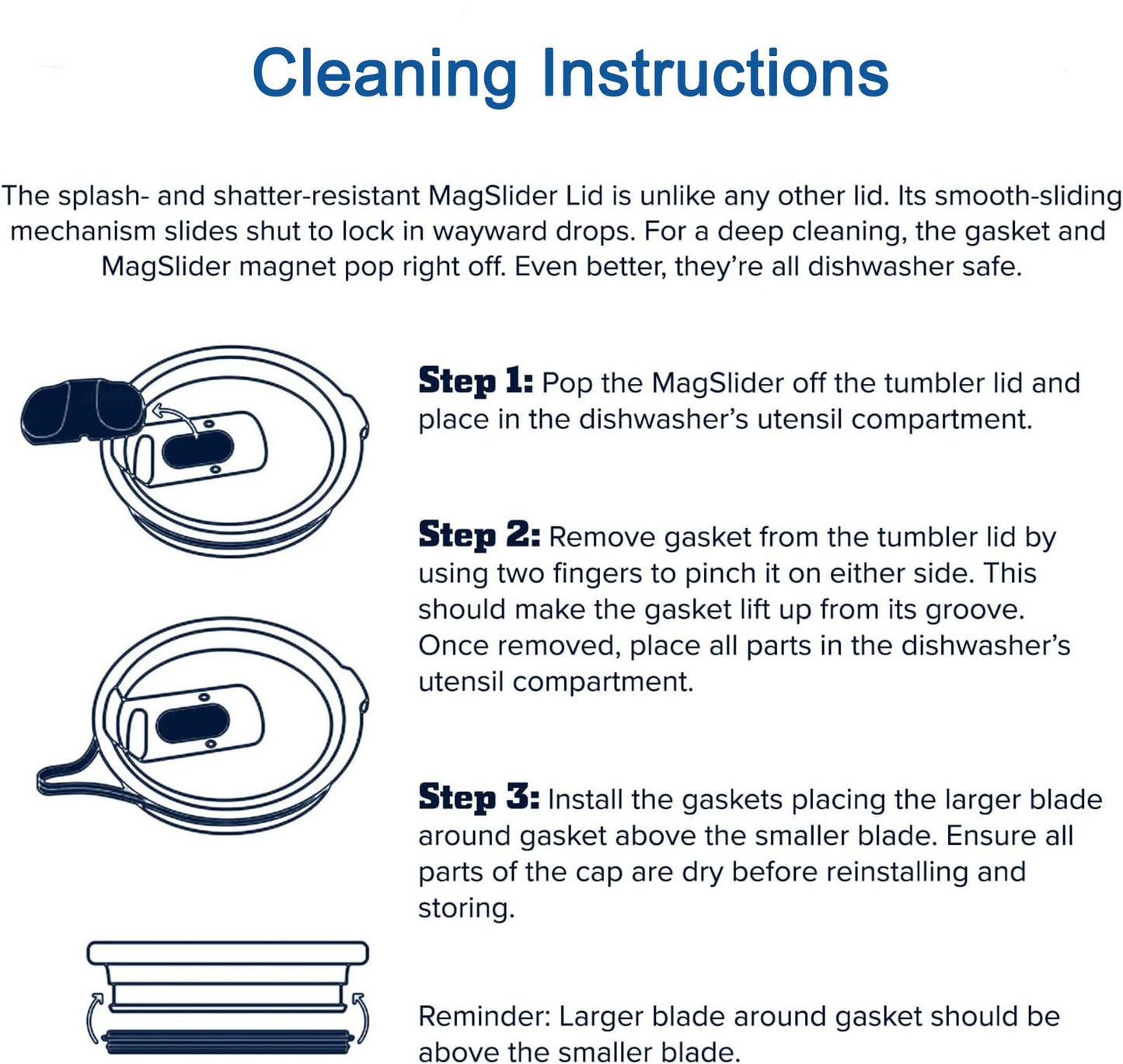 Cleaning Instructions

The splash- and shatter-resistant MagSlider Lid is unlike any other lid. Its smooth-sliding mechanism slides shut to lock in wayward drops. For a deep cleaning, the gasket and MagSlider magnet pop right off. Even better, they're all dishwasher safe.

Step 1: Pop the MagSlider off the tumbler lid and place in the dishwasher's utensil compartment.

Step 2: Remove gasket from the tumbler lid by using two fingers to pinch it on either side. This should make the gasket lift up from its groove. Once removed, place all parts in the dishwasher's utensil compartment.

Step 3: Install the gaskets placing the larger blade around gasket above the smaller blade. Ensure all parts of the cap are dry before reinstalling and storing.

Reminder: Larger blade around gasket should be above the smaller blade.