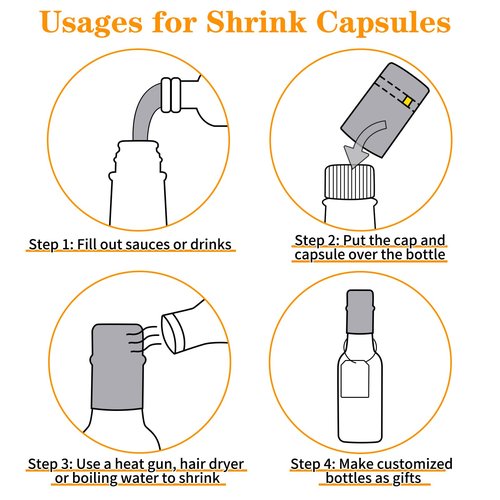 Usages for Shrink Capsules

Step 1: Fill out sauces or drinks

Step 2: Put the cap and capsule over the bottle

Step 3: Use a heat gun, hair dryer or boiling water to shrink

Step 4: Make customized bottles as gifts