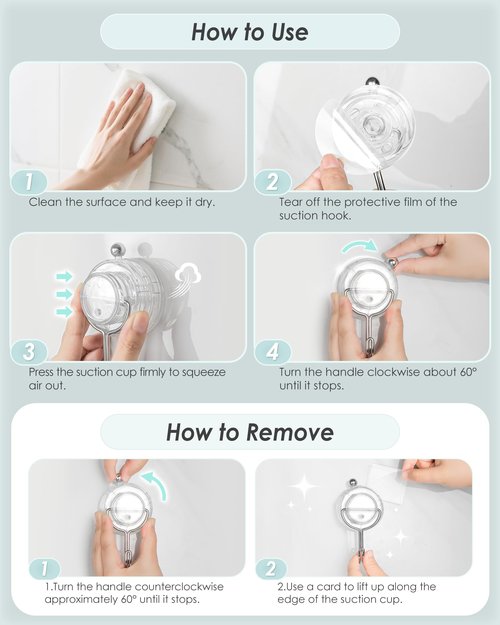 How to Use

1
Clean the surface and keep it dry.

2
Tear off the protective film of the suction hook.

3
Press the suction cup firmly to squeeze air out.

4
Turn the handle clockwise about 60° until it stops.

How to Remove

1
1.Turn the handle counterclockwise approximately 60° until it stops.

2
2.Use a card to lift up along the edge of the suction cup.