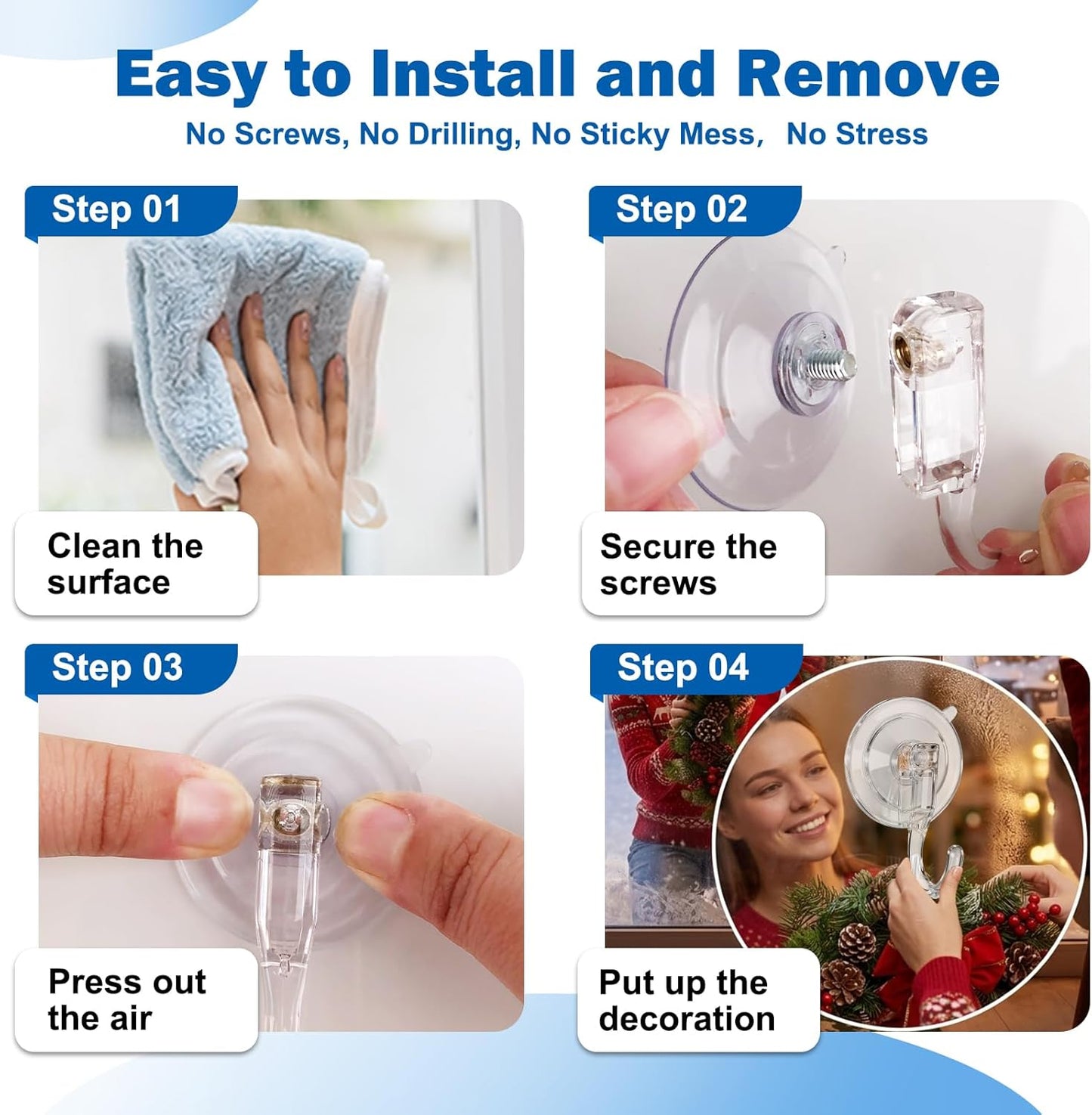 Easy to Install and Remove

No Screws, No Drilling, No Sticky Mess, No Stress

Step 01

Clean the surface

Step 02

Secure the screws

Step 03

Press out the air

Step 04

Put up the decoration