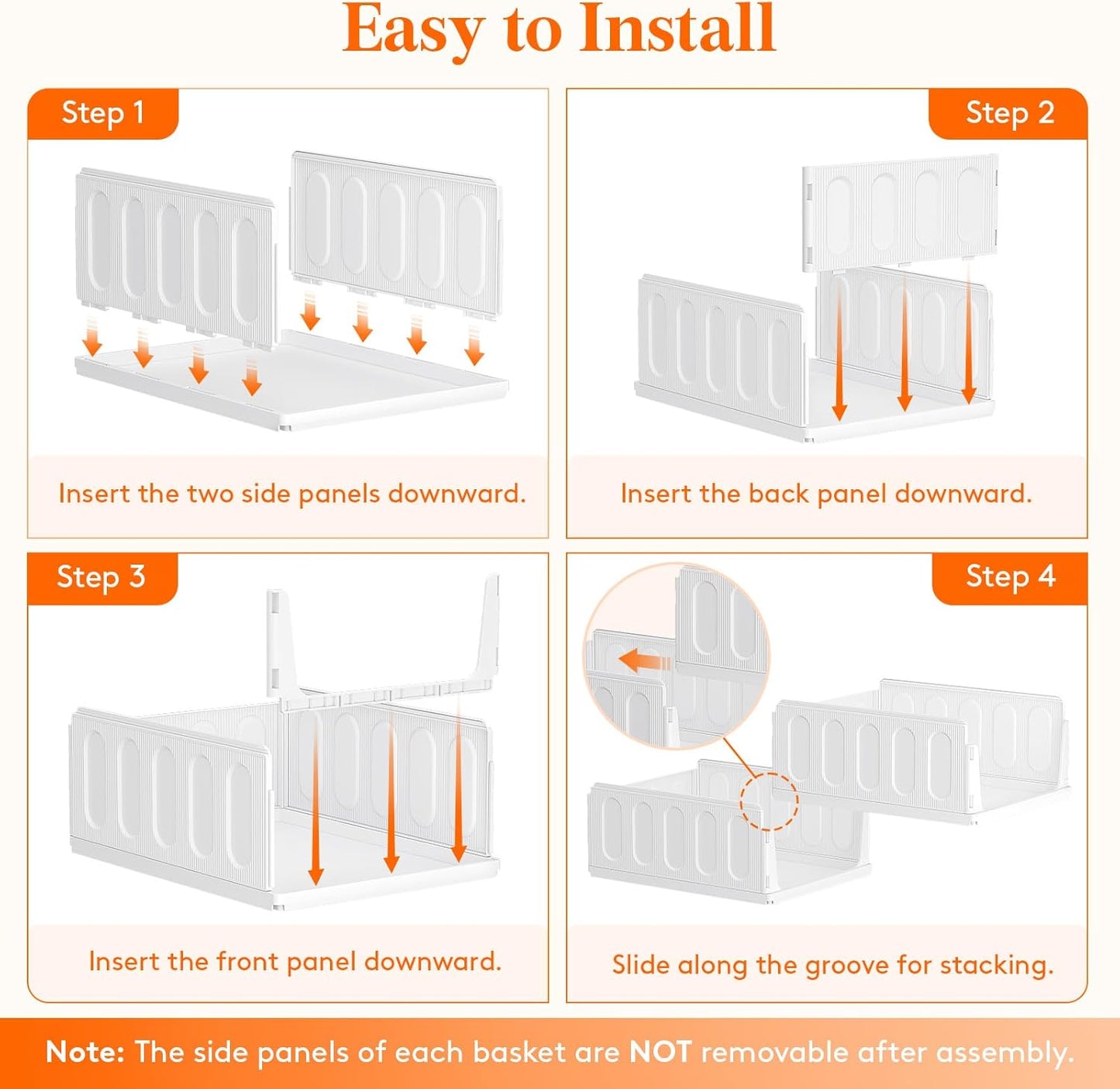 Easy to Install

Step 1

Insert the two side panels downward.

Step 2

Insert the back panel downward.

Step 3

Insert the front panel downward.

Step 4

Slide along the groove for stacking.

Note: The side panels of each basket are NOT removable after assembly.