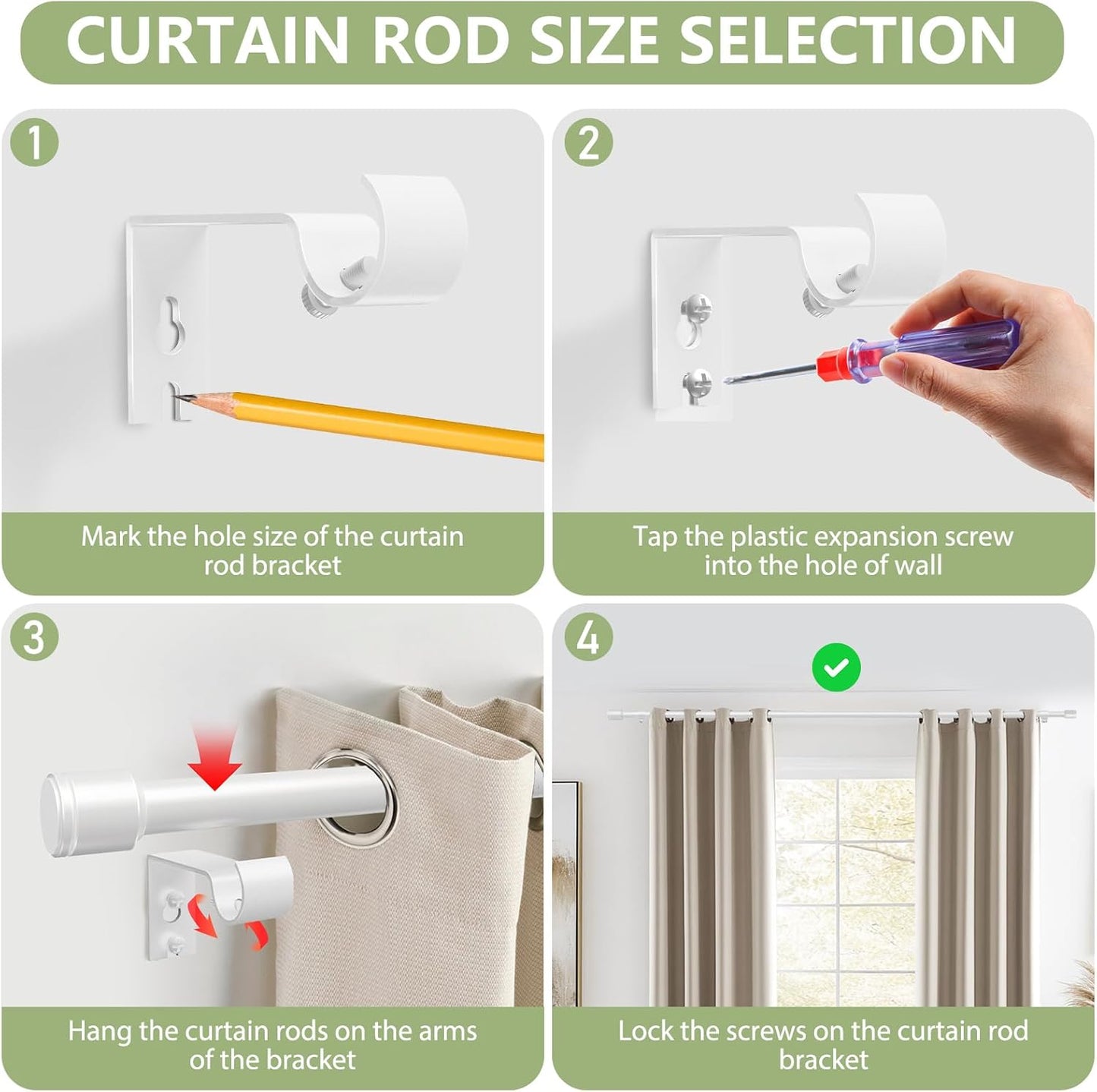 CURTAIN ROD SIZE SELECTION

1

Mark the hole size of the curtain rod bracket

2

Tap the plastic expansion screw into the hole of wall

3

Hang the curtain rods on the arms of the bracket

4

Lock the screws on the curtain rod bracket