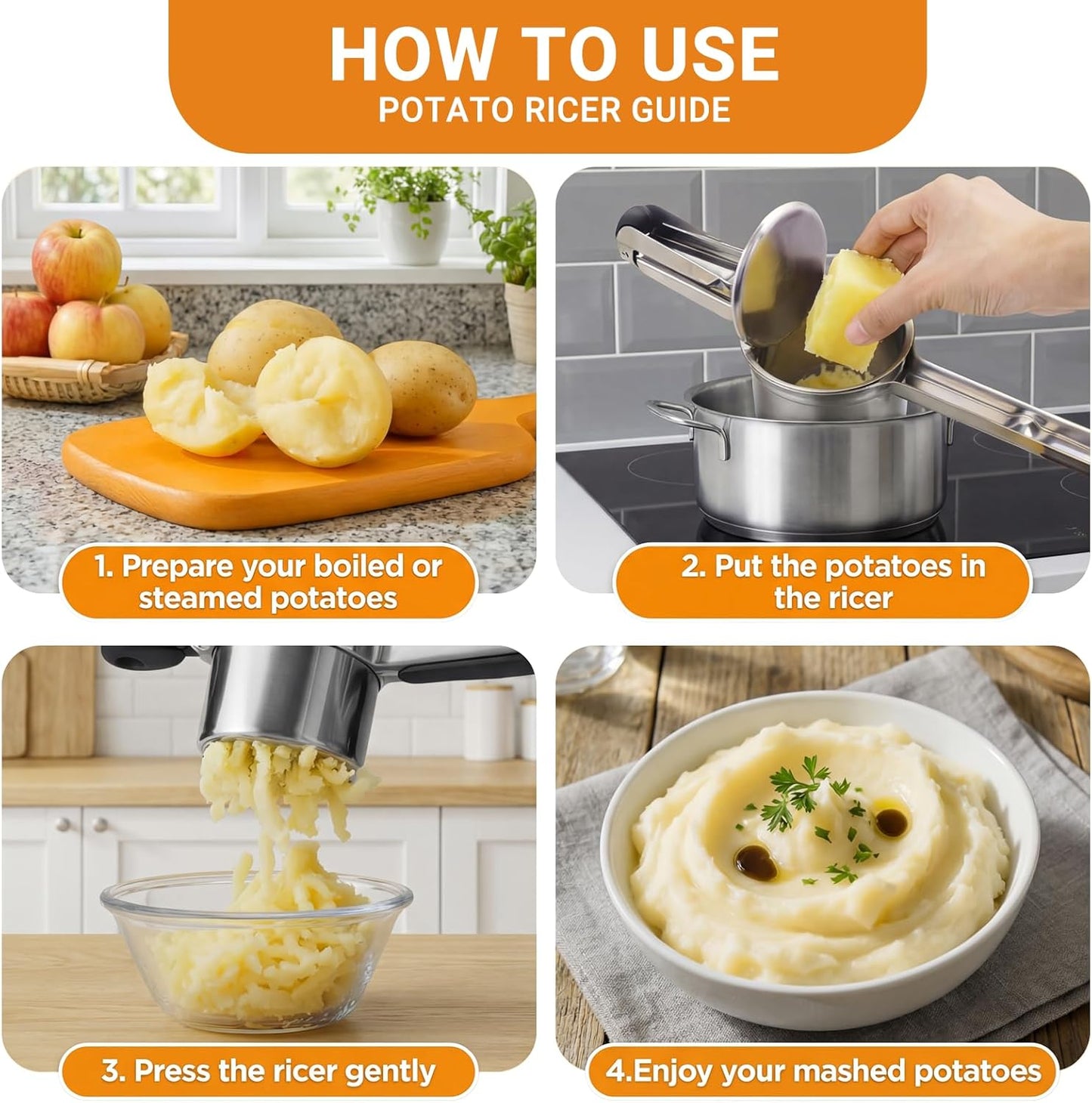 HOW TO USE
POTATO RICER GUIDE

1. Prepare your boiled or steamed potatoes

2. Put the potatoes in the ricer

3. Press the ricer gently

4.Enjoy your mashed potatoes