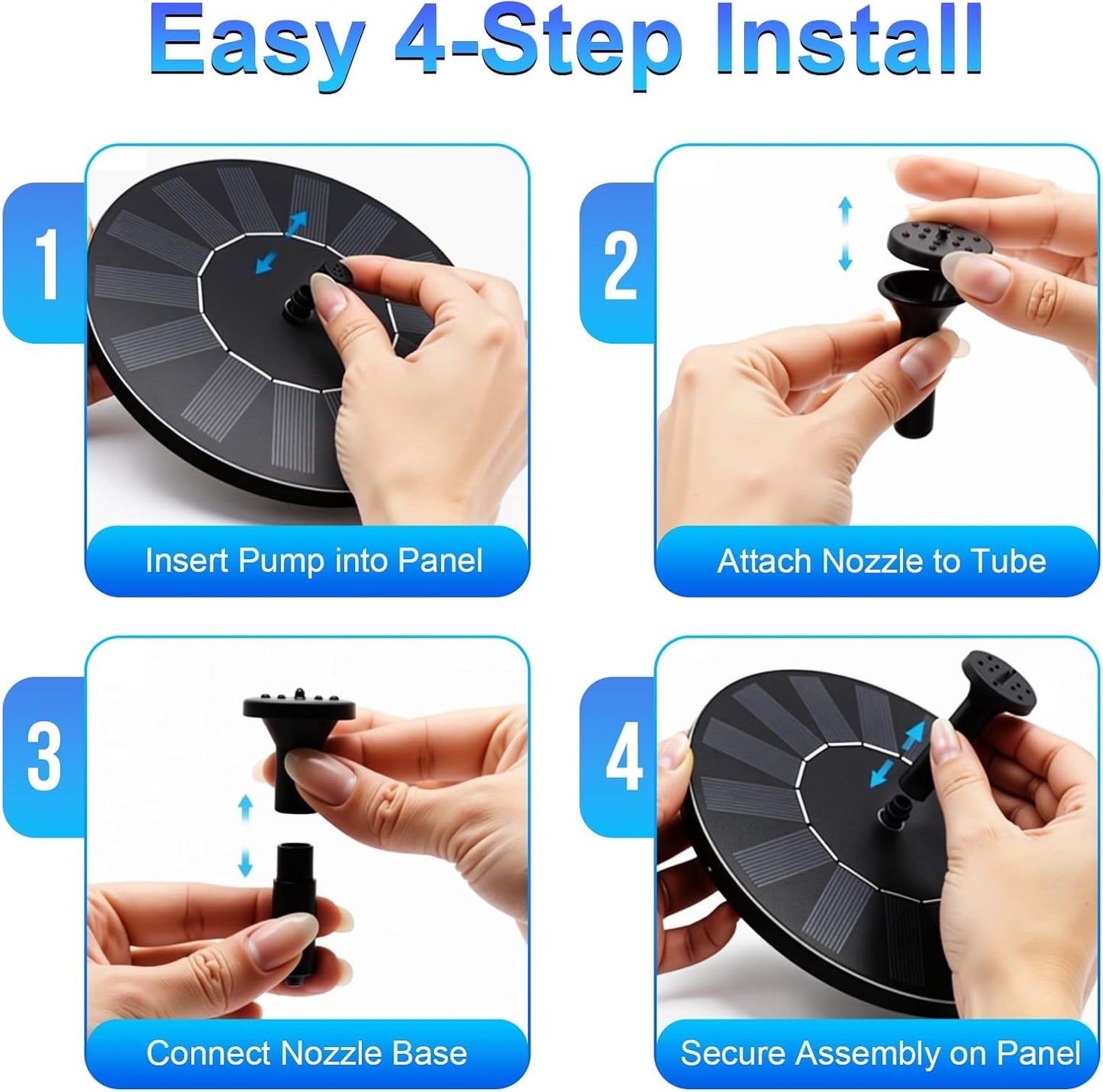 Easy 4-Step Install

1
Insert Pump into Panel

2
Attach Nozzle to Tube

3
Connect Nozzle Base

4
Secure Assembly on Panel