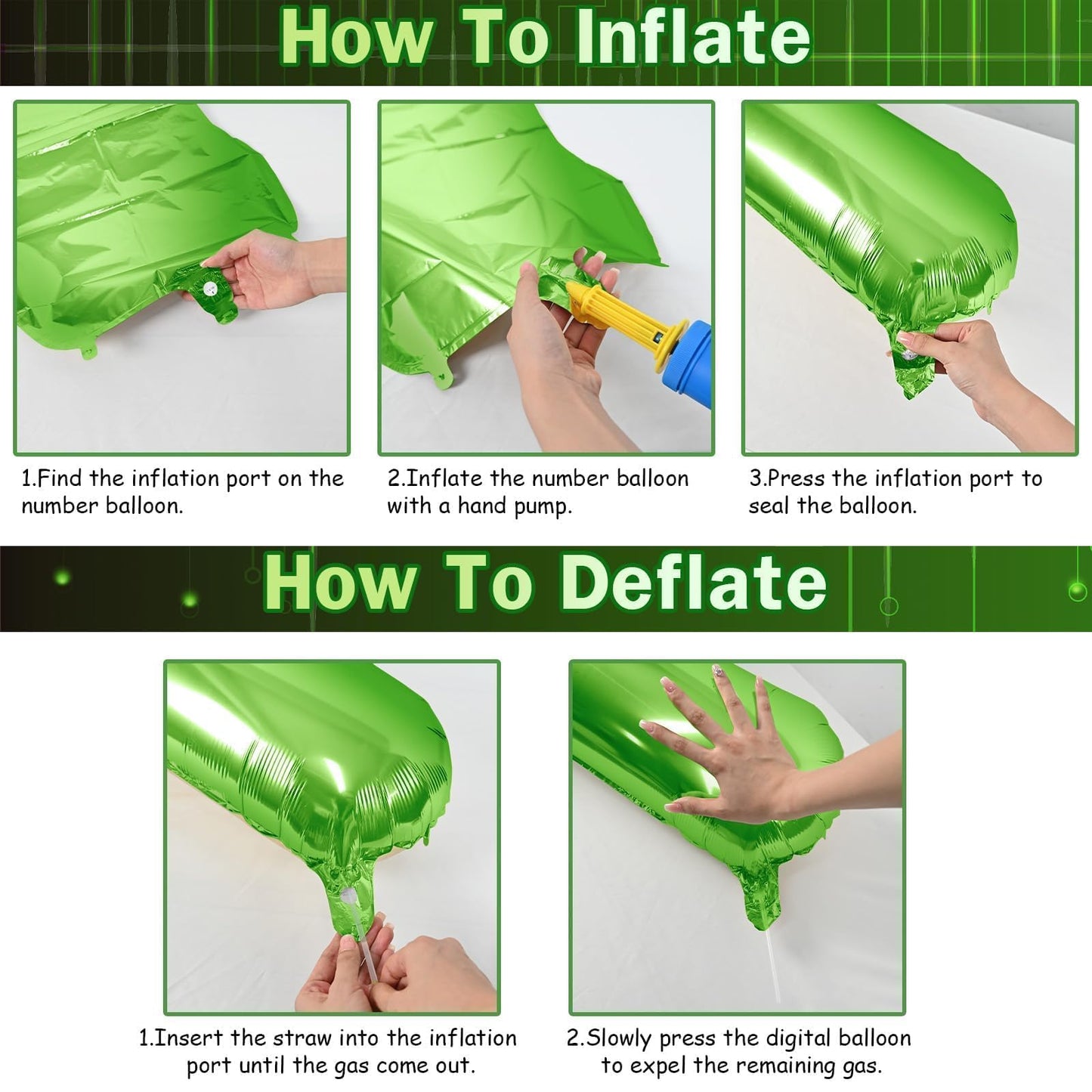 How To Inflate

1.Find the inflation port on the number balloon.

2.Inflate the number balloon with a hand pump.

3.Press the inflation port to seal the balloon.

How To Deflate

1.Insert the straw into the inflation port until the gas come out.

2.Slowly press the digital balloon to expel the remaining gas.