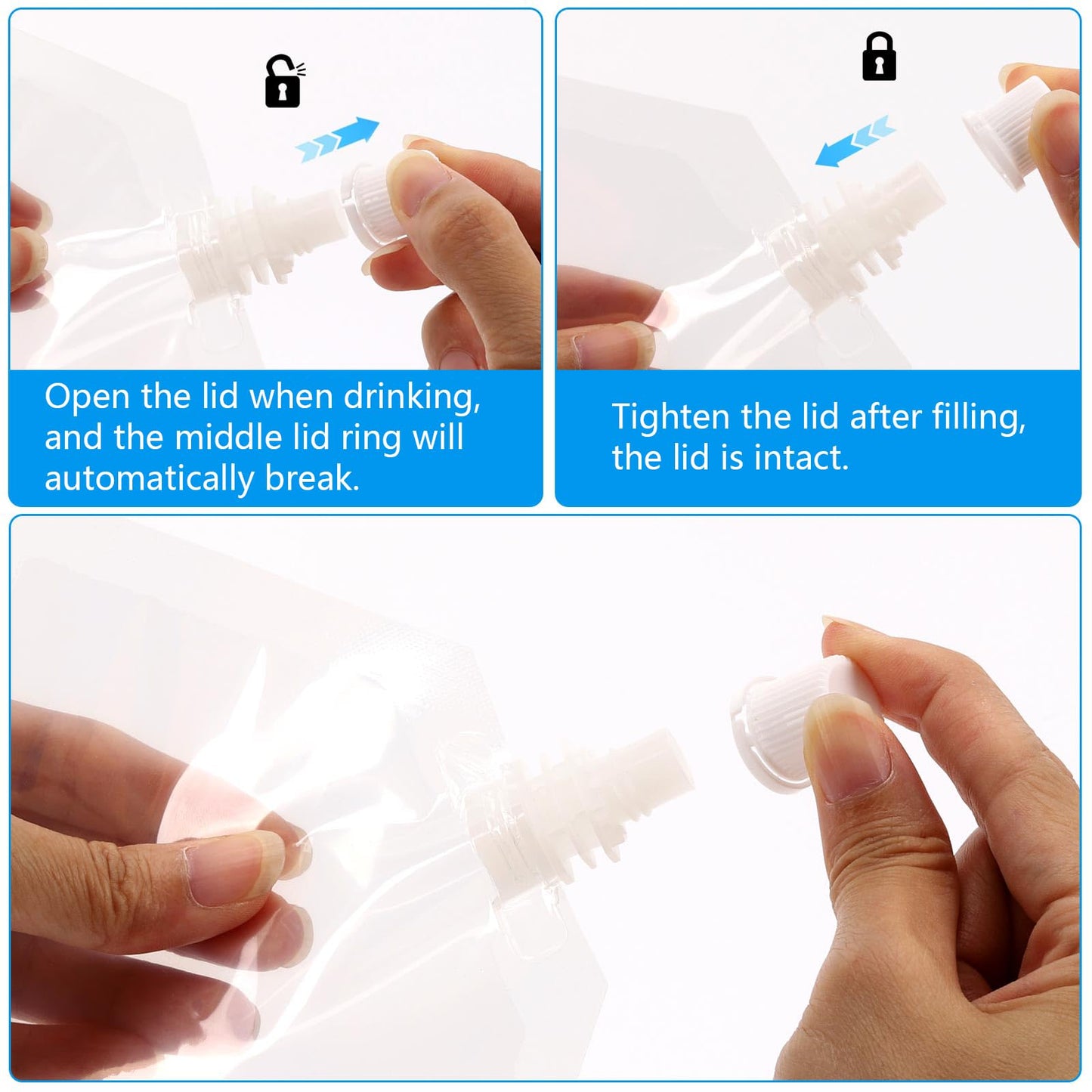 Open the lid when drinking, and the middle lid ring will automatically break.

Tighten the lid after filling, the lid is intact.