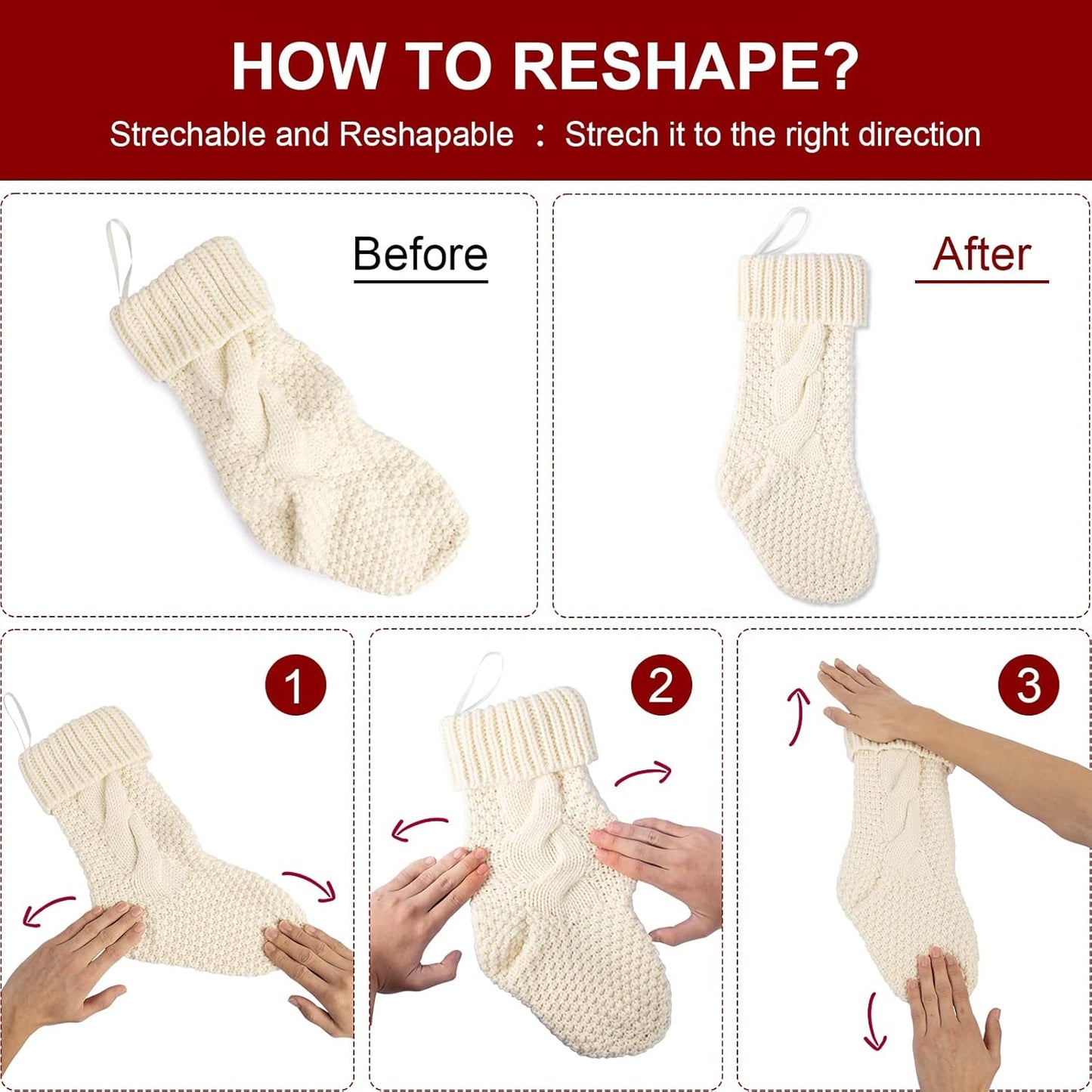 HOW TO RESHAPE?

Strechable and Reshapable ： Strech it to the right direction

Before

After

1

2

3