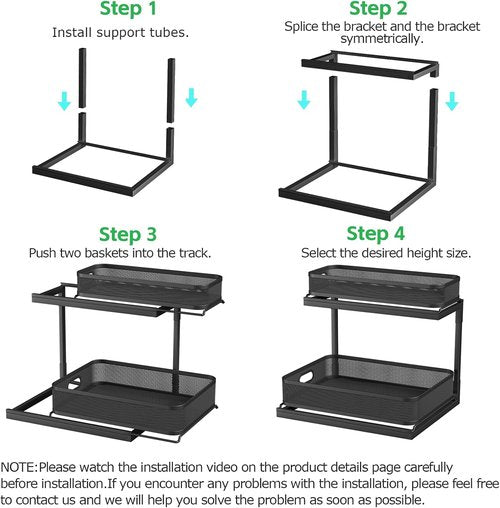 Step 1
Install support tubes.

Step 2
Splice the bracket and the bracket symmetrically.

Step 3
Push two baskets into the track.

Step 4
Select the desired height size.

NOTE:Please watch the installation video on the product details page carefully before installation.If you encounter any problems with the installation, please feel free to contact us and we will help you solve the problem as soon as possible.