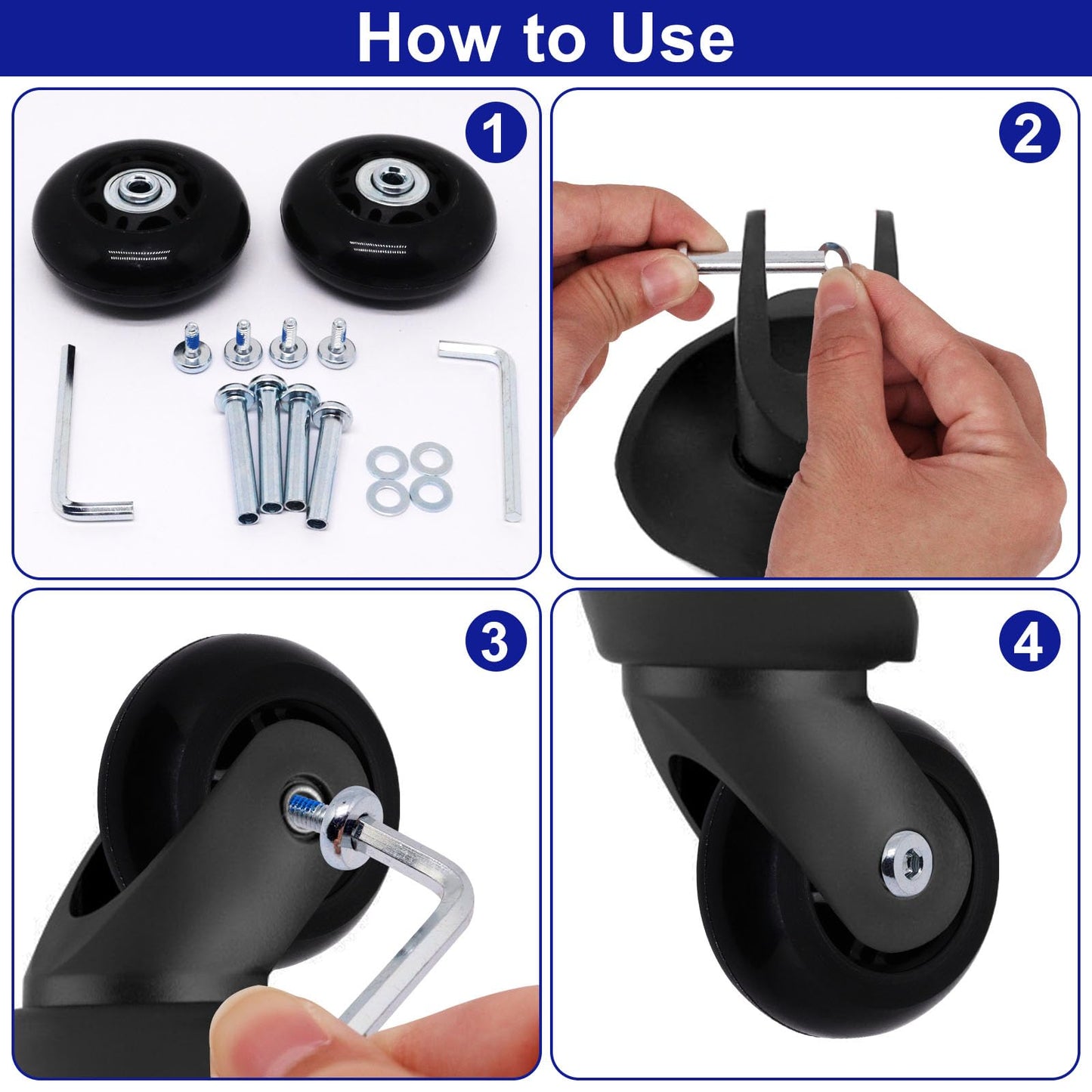 How to Use

1

2

3

4