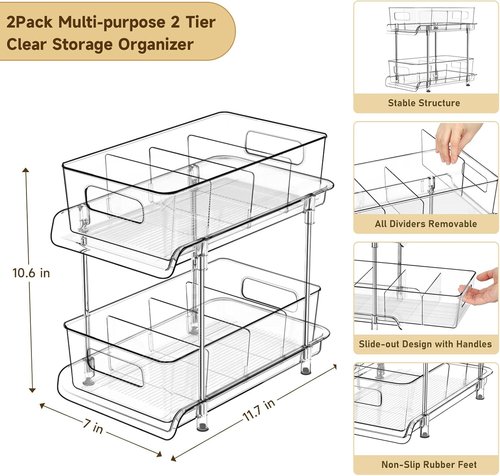 2Pack Multi-purpose 2 Tier Clear Storage Organizer

10.6 in

7 in

11.7 in

Stable Structure

All Dividers Removable

Slide-out Design with Handles

Non-Slip Rubber Feet