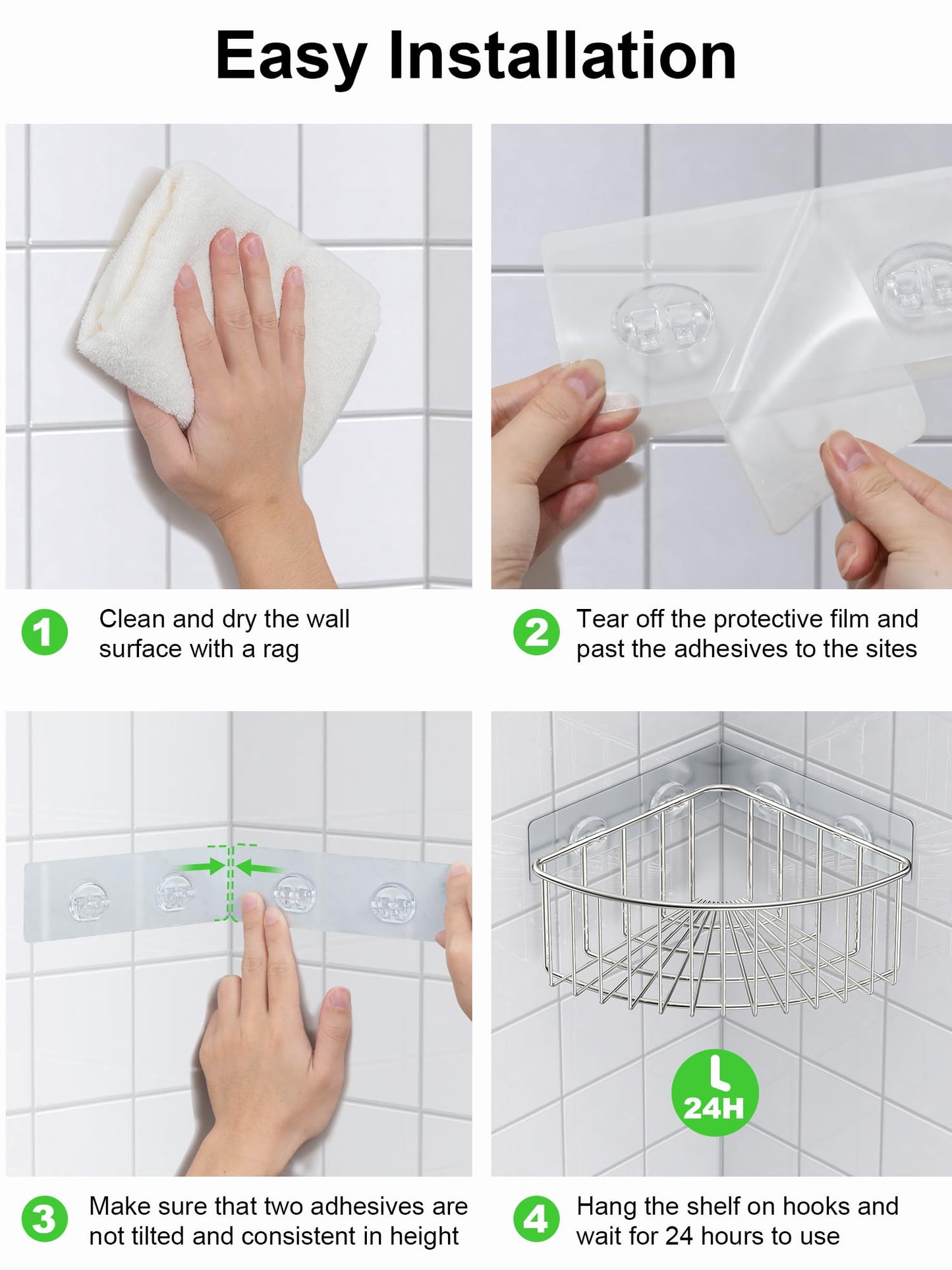 Easy Installation

1 Clean and dry the wall surface with a rag

2 Tear off the protective film and past the adhesives to the sites

24H

3 Make sure that two adhesives are not tilted and consistent in height

4 Hang the shelf on hooks and wait for 24 hours to use