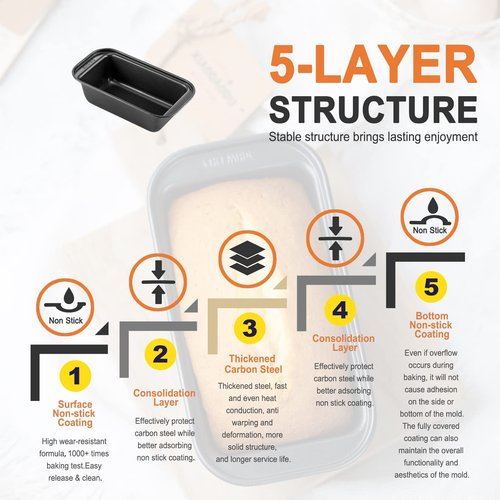 5-LAYER STRUCTURE

Stable structure brings lasting enjoyment

Non Stick

1

Surface Non-stick Coating

High wear-resistant formula, 1000+ times baking test.Easy release & clean.

2

Consolidation Layer

Effectively protect carbon steel while better adsorbing non stick coating.

3

Thickened Carbon Steel

Thickened steel, fast and even heat conduction, anti warping and deformation, more solid structure, and longer service life.

4

Consolidation Layer

Effectively protect carbon steel while better adsorbing non stick coating.

Non Stick

5

Bottom Non-stick Coating

Even if overflow occurs during baking, it will not cause adhesion on the side or bottom of the mold. The fully covered coating can also maintain the overall functionality and aesthetics of the mold.