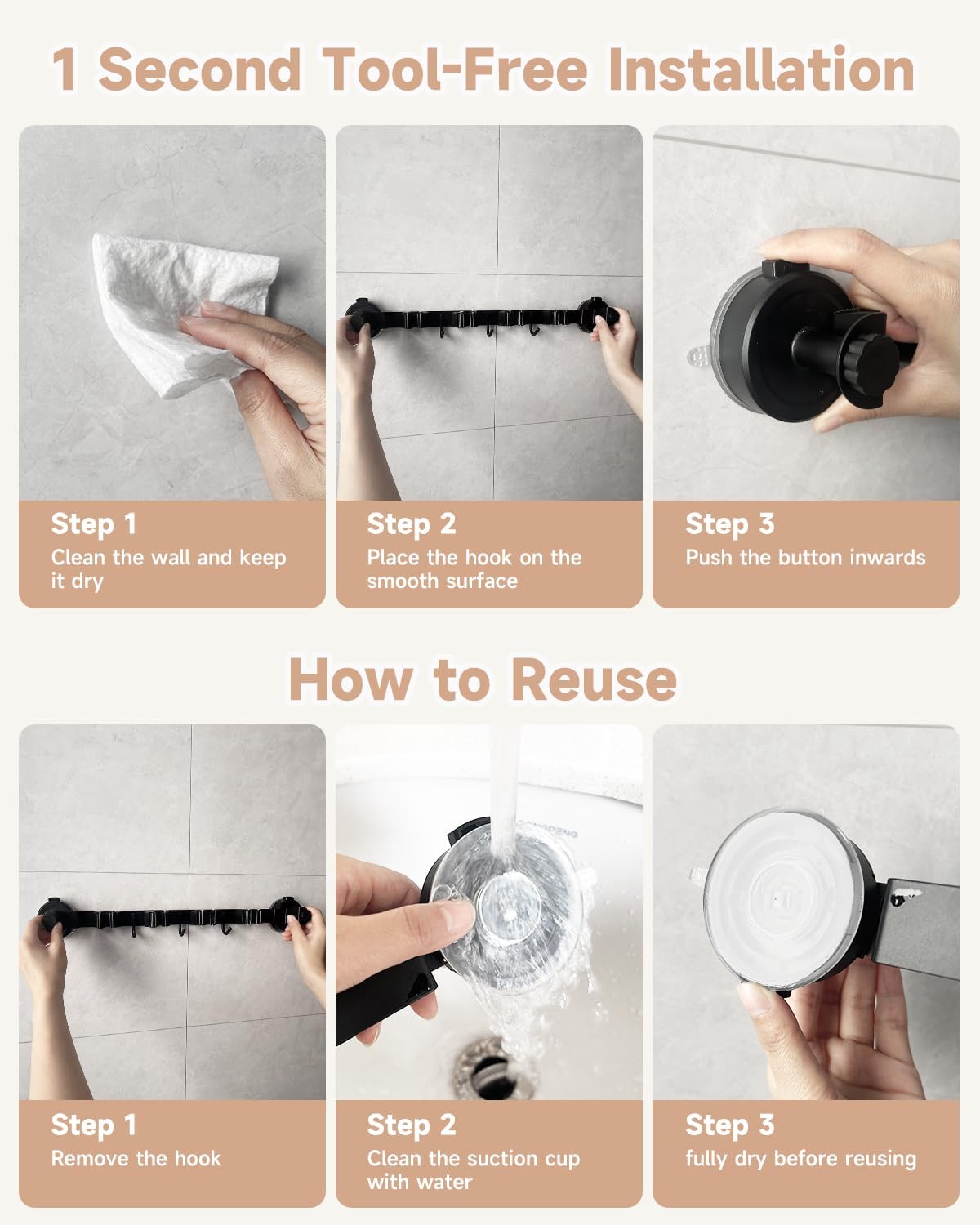 1 Second Tool-Free Installation

Step 1
Clean the wall and keep it dry

Step 2
Place the hook on the smooth surface

Step 3
Push the button inwards

How to Reuse

Step 1
Remove the hook

Step 2
Clean the suction cup with water

Step 3
fully dry before reusing