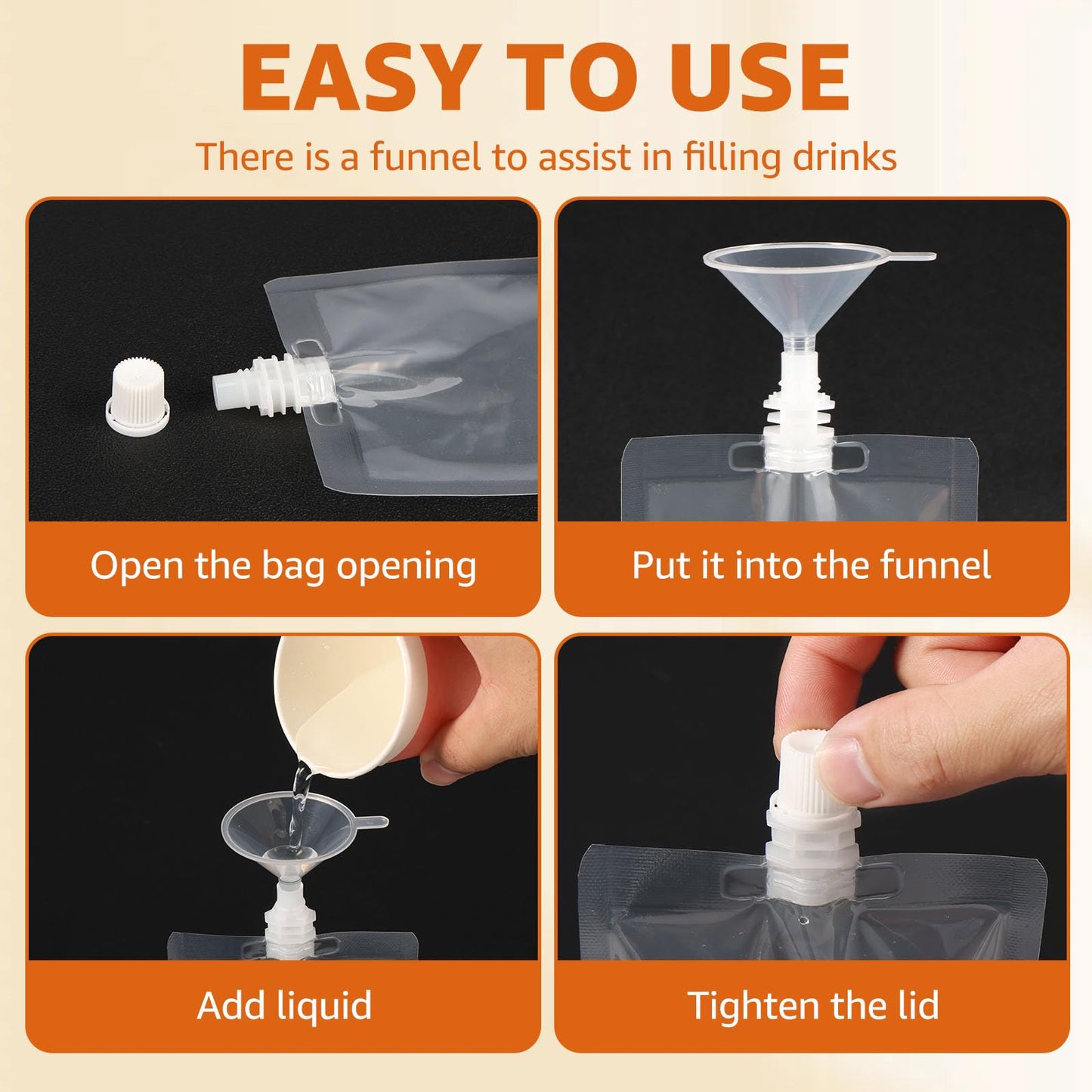 EASY TO USE

There is a funnel to assist in filling drinks

Open the bag opening

Put it into the funnel

Add liquid

Tighten the lid