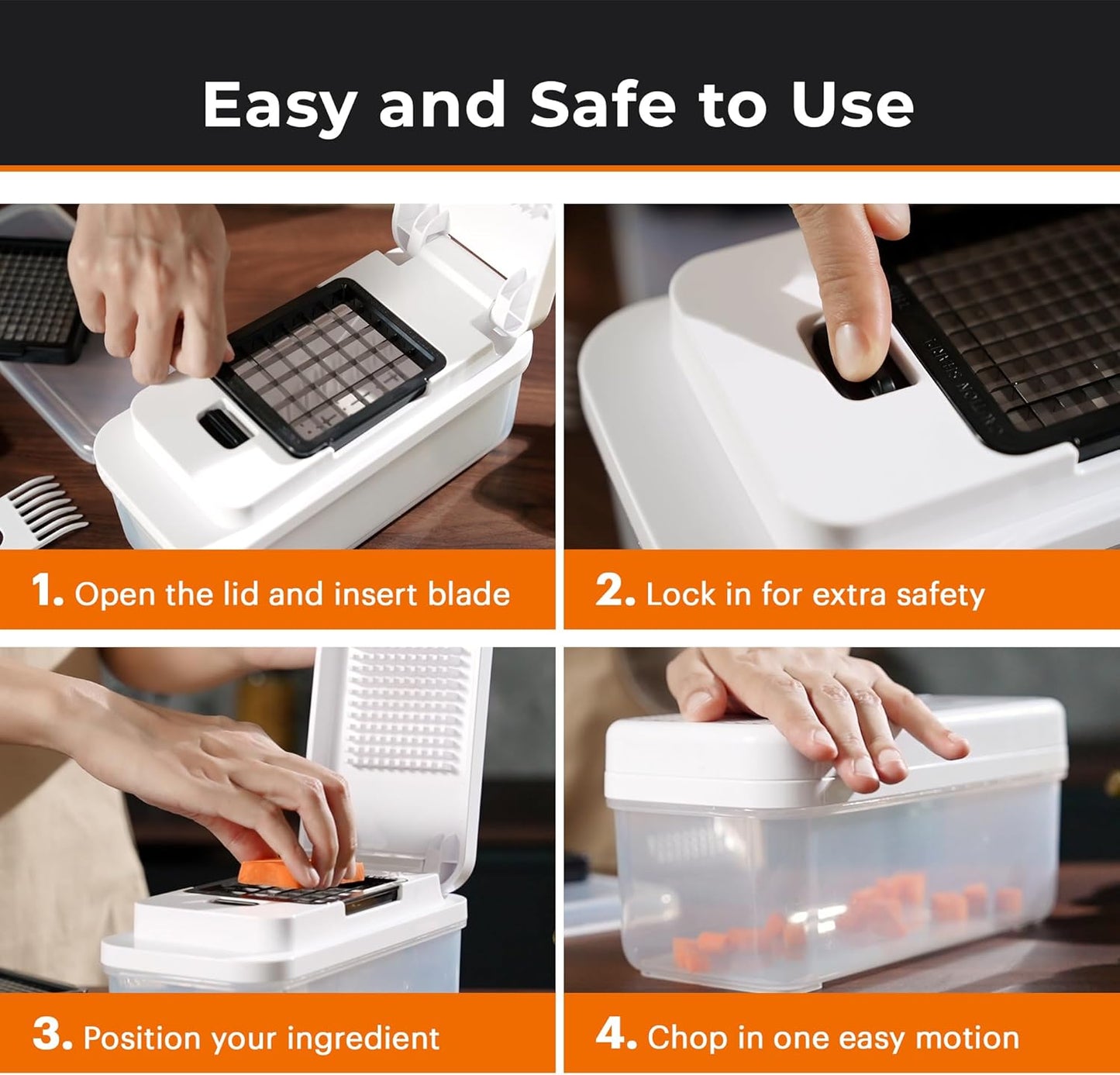 Easy and Safe to Use

1. Open the lid and insert blade

2. Lock in for extra safety

3. Position your ingredient

4. Chop in one easy motion