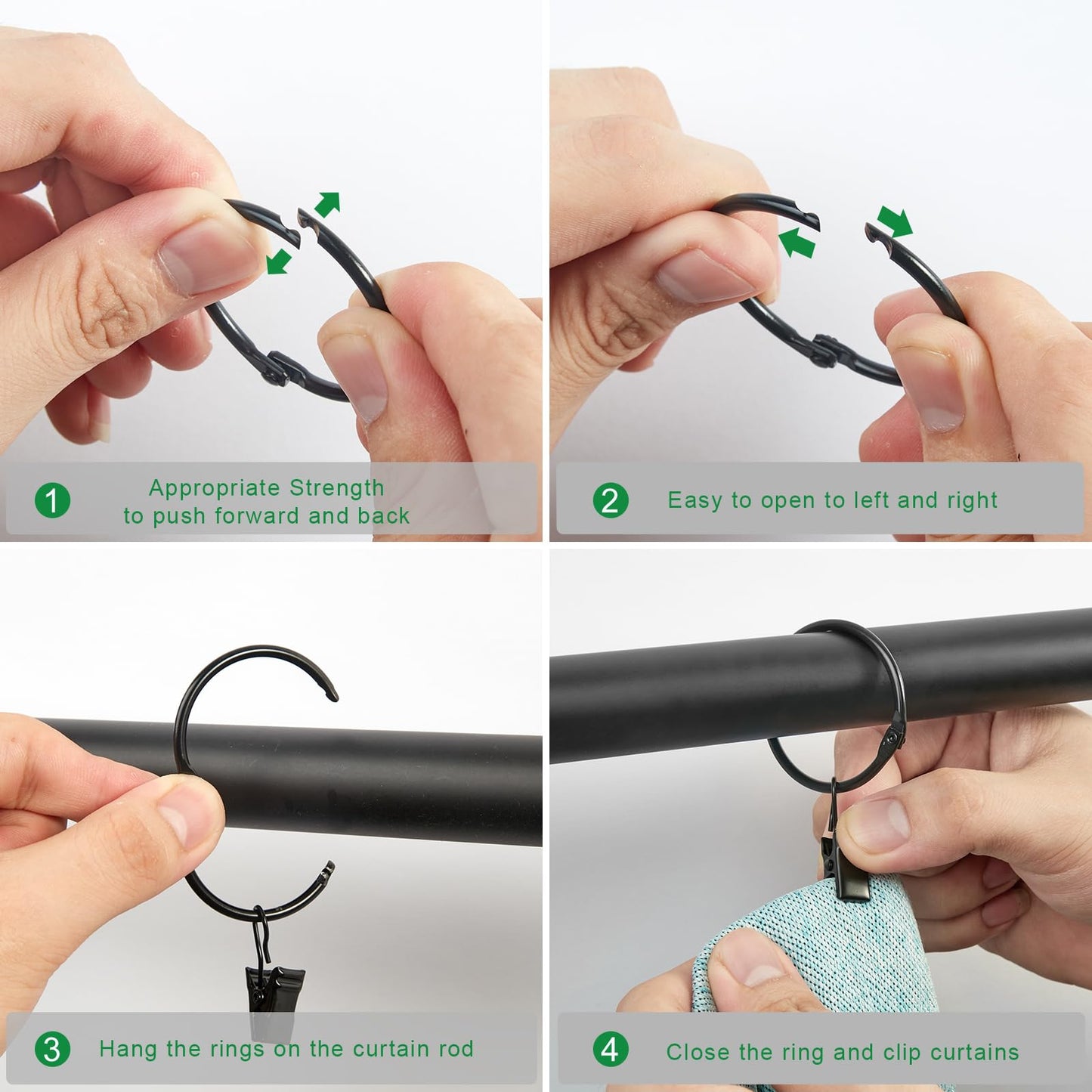 1 Appropriate Strength to push forward and back

2 Easy to open to left and right

3 Hang the rings on the curtain rod

4 Close the ring and clip curtains