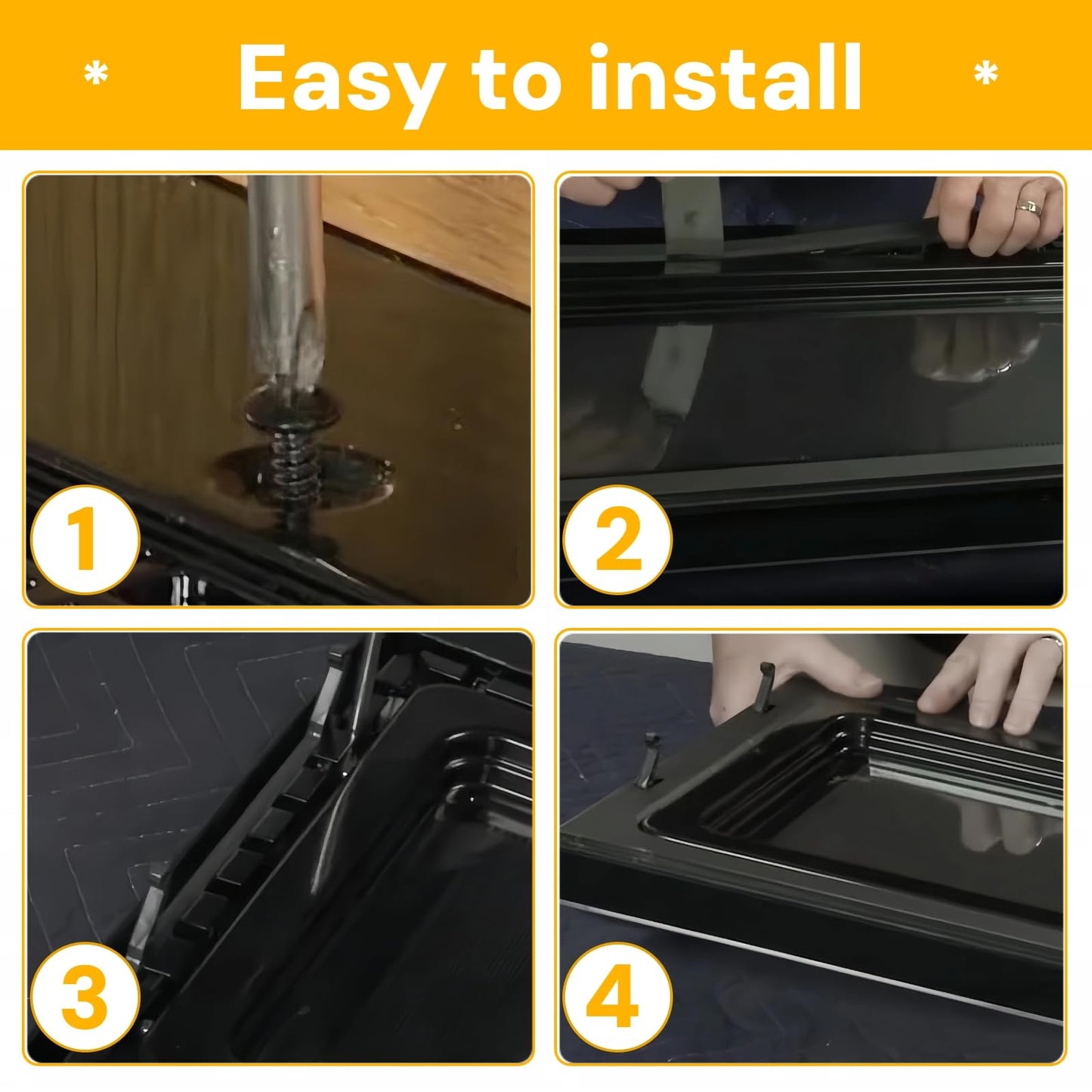 * Easy to install *

1

2

3

4