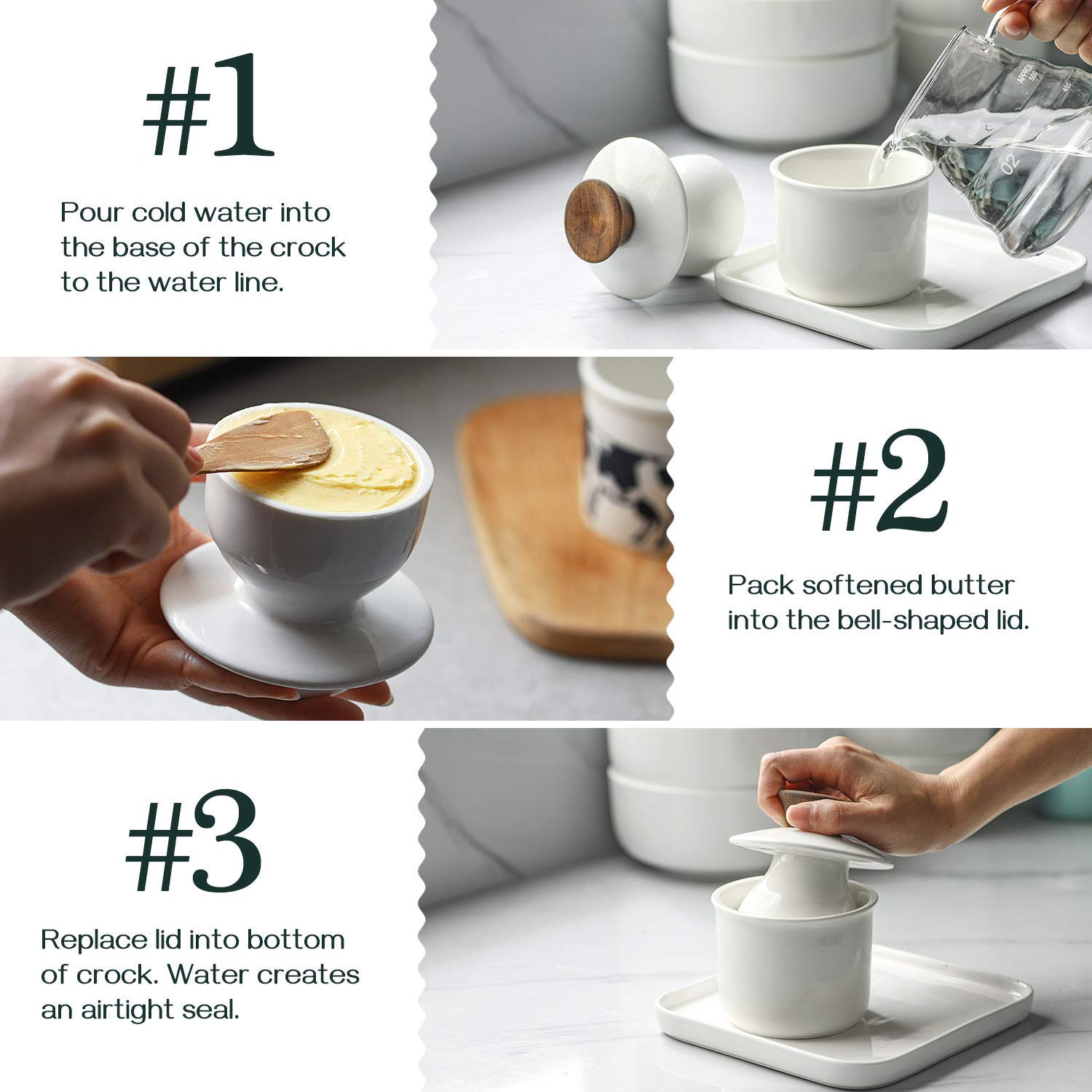 #1

Pour cold water into the base of the crock to the water line.

APPROX 500 400 02

#2

Pack softened butter into the bell-shaped lid.

#3

Replace lid into bottom of crock. Water creates an airtight seal.