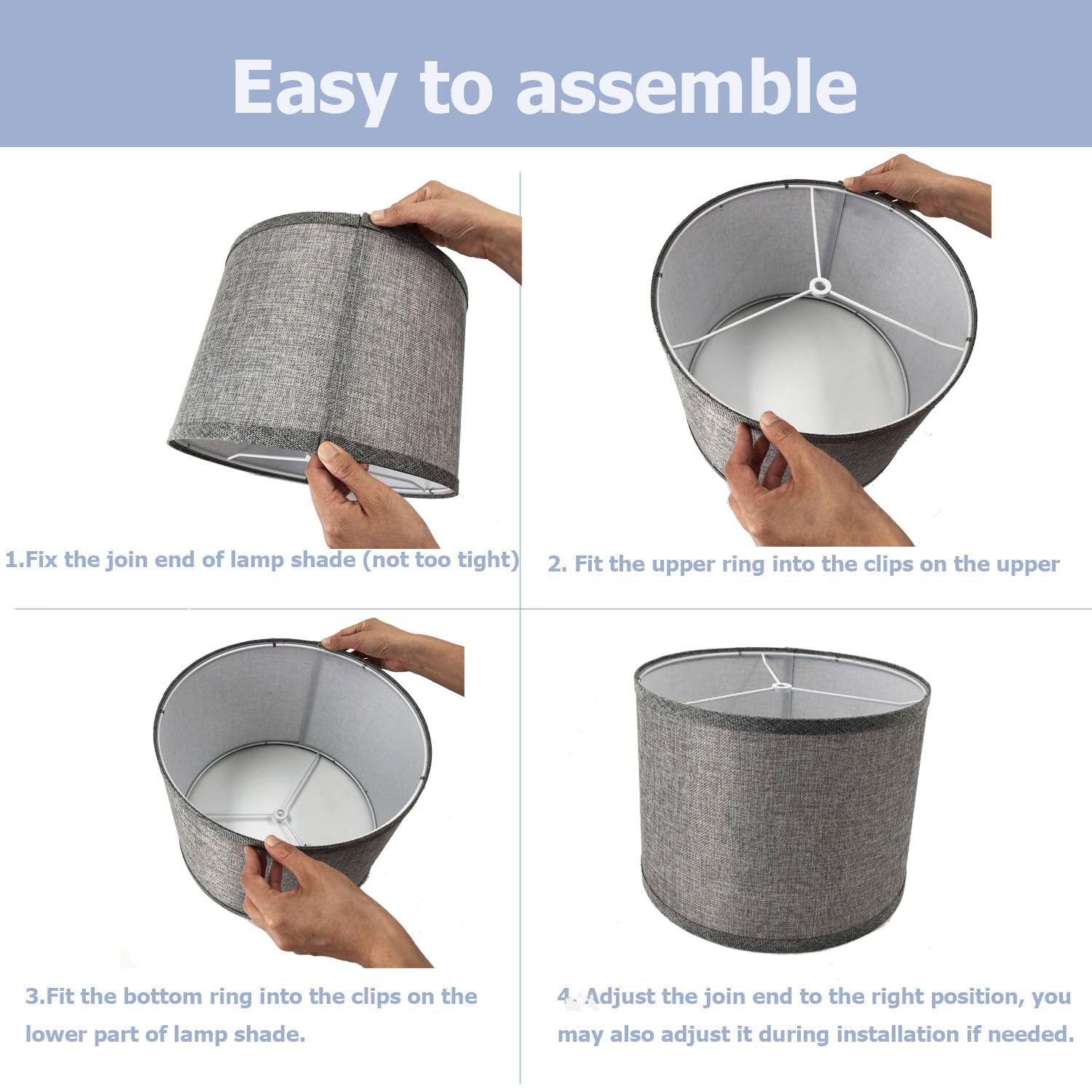 Easy to assemble

1.Fix the join end of lamp shade (not too tight)

2. Fit the upper ring into the clips on the upper

3.Fit the bottom ring into the clips on the lower part of lamp shade.

4. Adjust the join end to the right position, you may also adjust it during installation if needed.