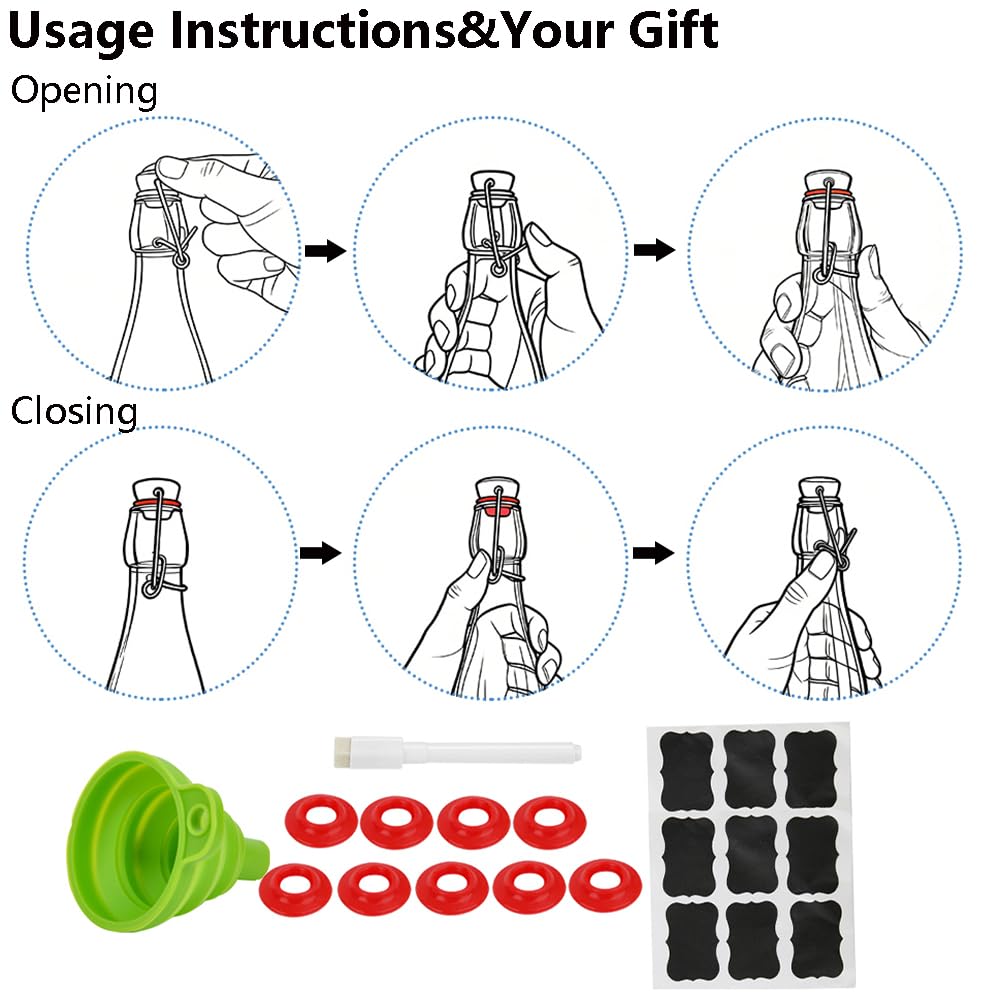 Usage Instructions&Your Gift

Opening

Closing