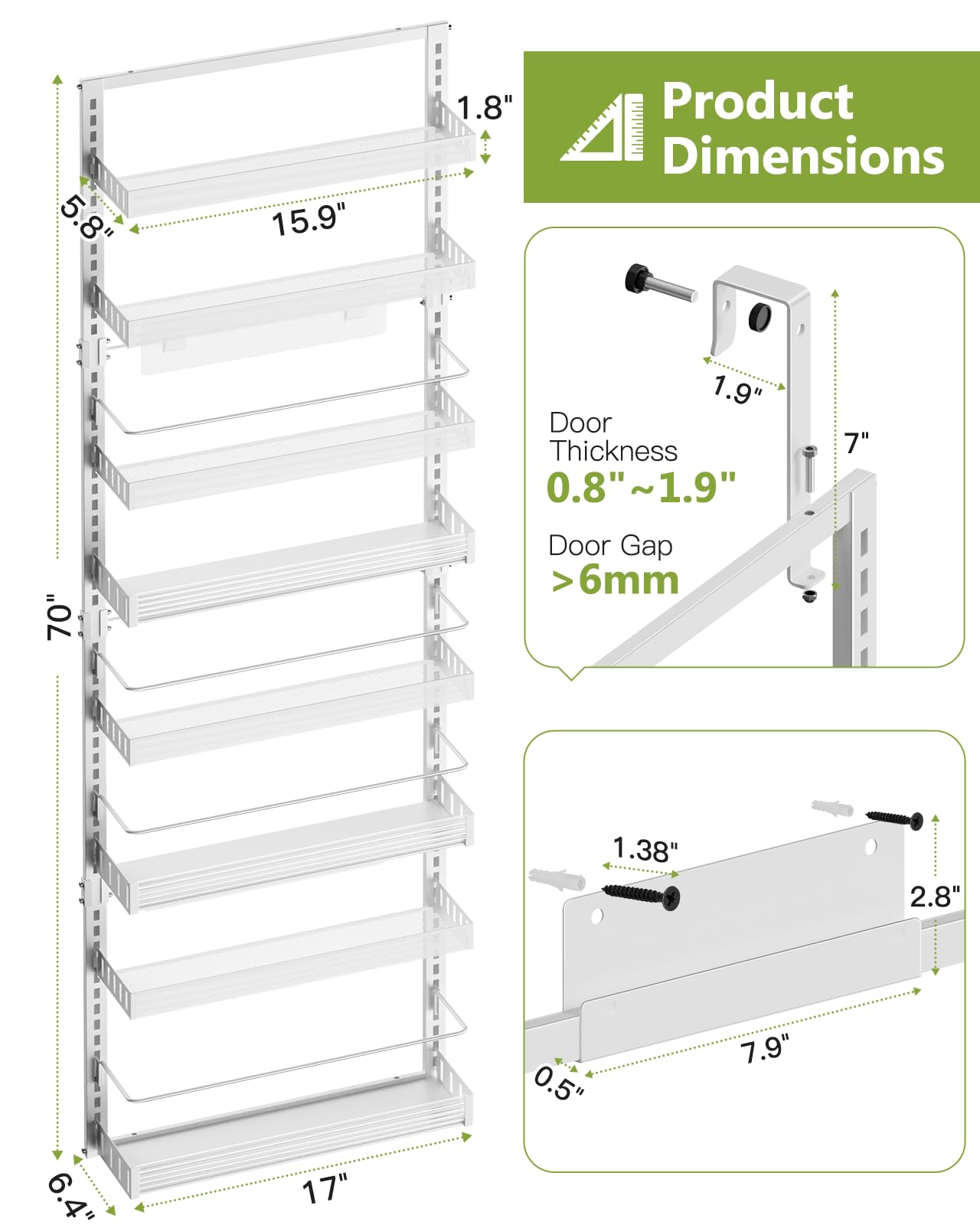 1.8"

5.8"

15.9"

70"

6.4"

17"

Product Dimensions

1.9"

7"

Door Thickness
0.8"~1.9"

Door Gap
>6mm

1.38"

2.8"

7.9"

0.5"