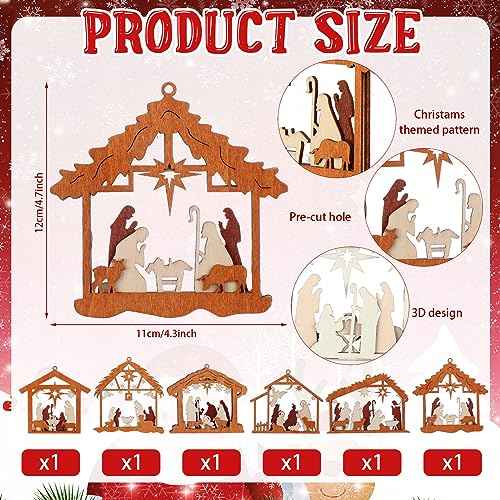 PRODUCT SIZE

12cm/4.7inch

11cm/4.3inch

Christams themed pattern

Pre-cut hole

3D design

x1

x1

x1

x1

x1

x1