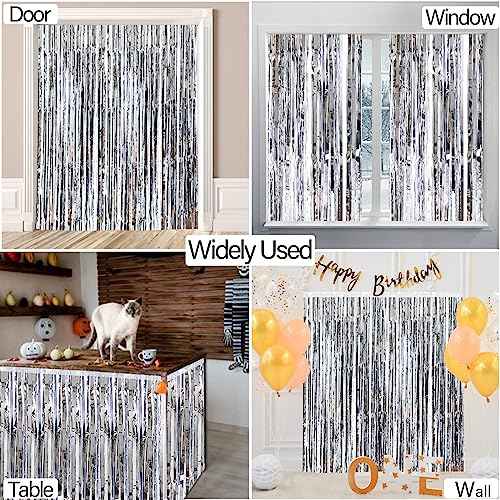 Door

Window

Widely Used

Happy Birthday

Table

ONE

Wall