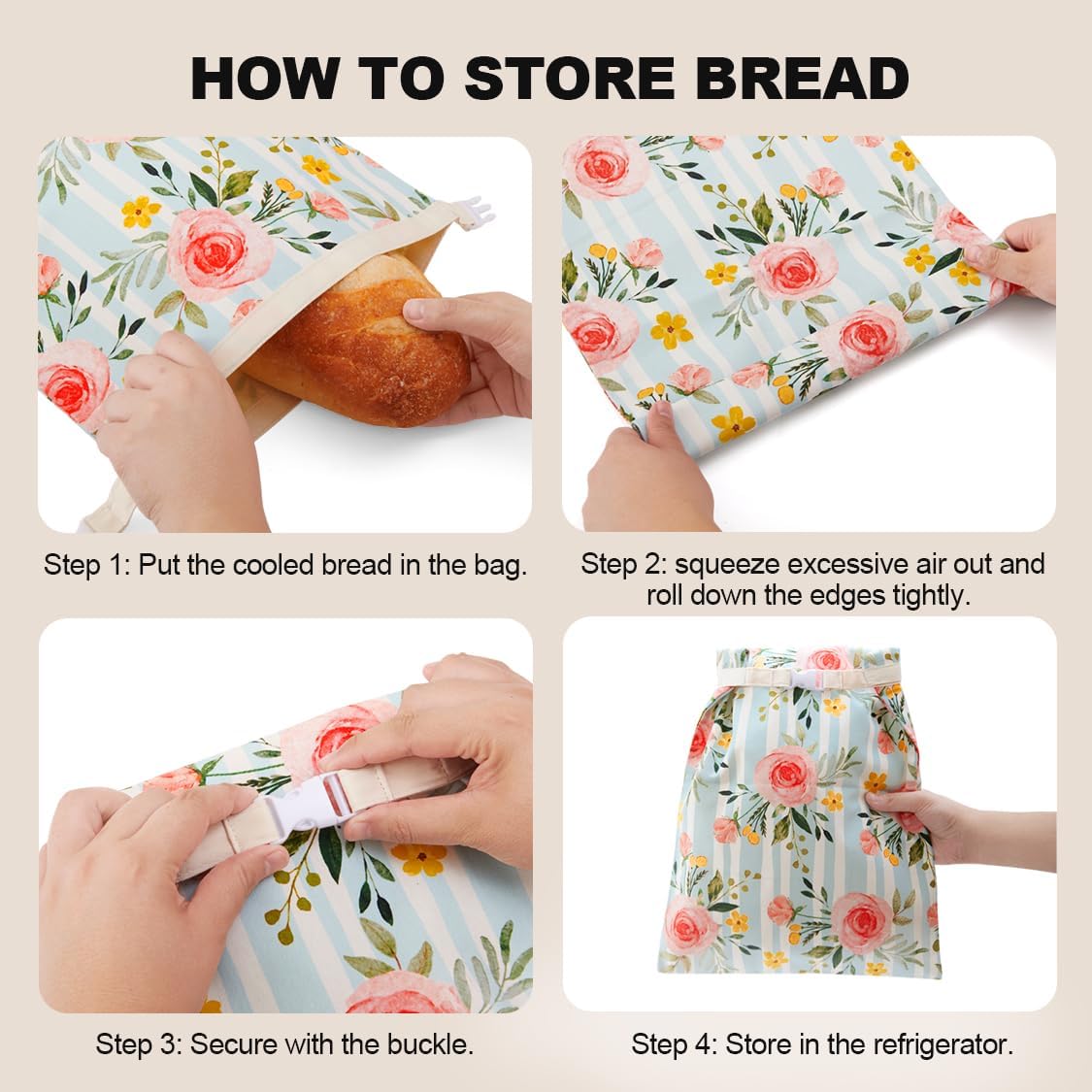 HOW TO STORE BREAD

Step 1: Put the cooled bread in the bag.

Step 2: squeeze excessive air out and roll down the edges tightly.

Step 3: Secure with the buckle.

Step 4: Store in the refrigerator.