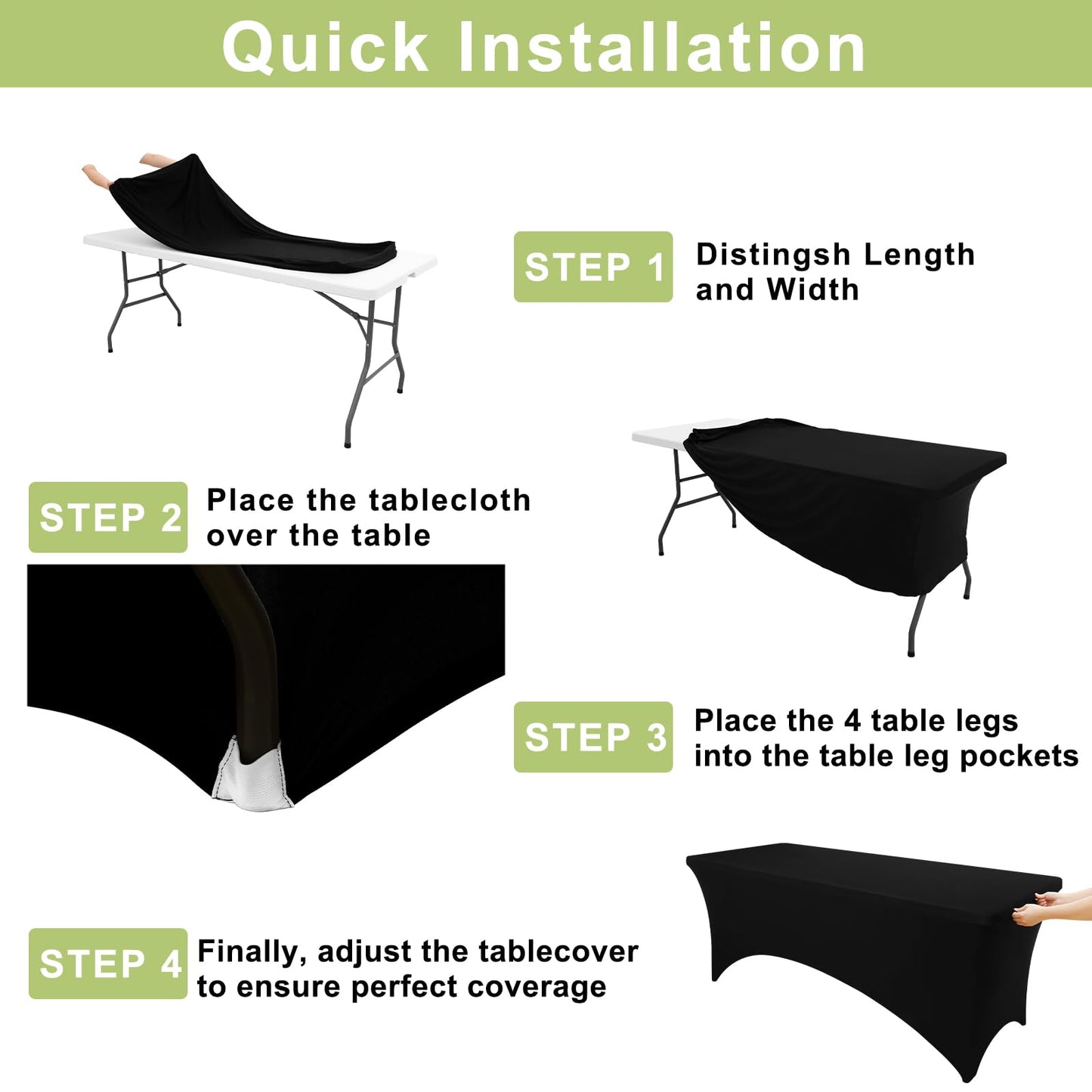 Quick Installation

STEP 1 Distingsh Length and Width

STEP 2 Place the tablecloth over the table

STEP 3 Place the 4 table legs into the table leg pockets

STEP 4 Finally, adjust the tablecover to ensure perfect coverage