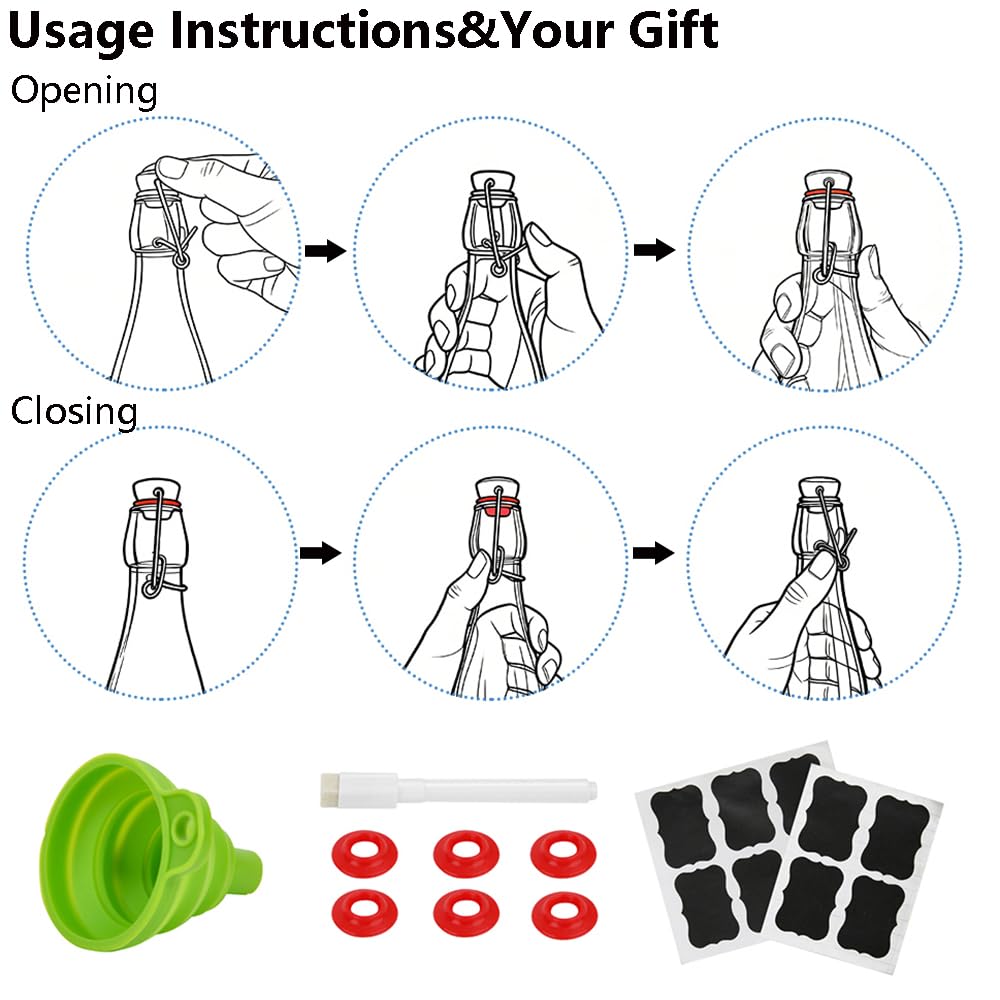 Usage Instructions&Your Gift

Opening

Closing