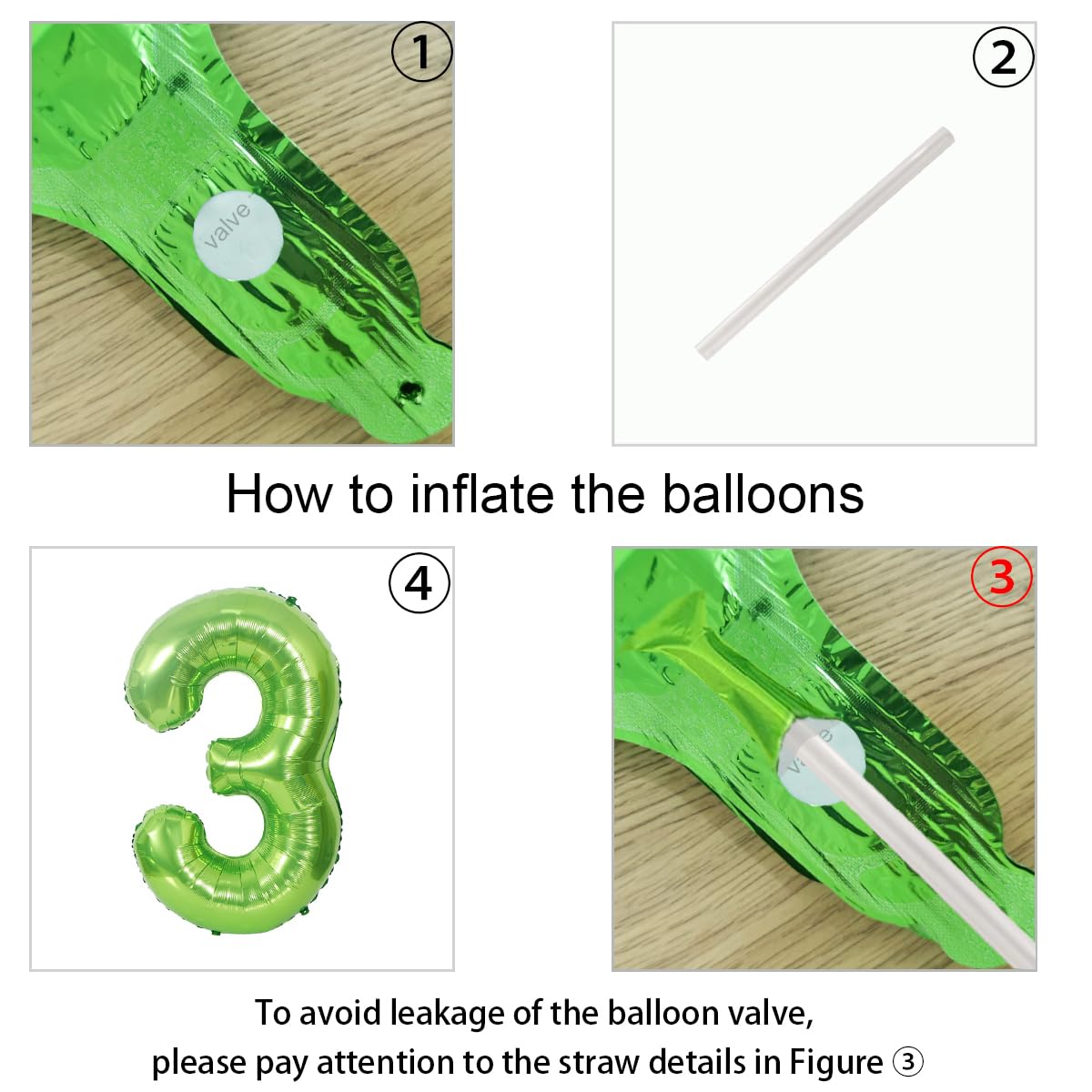 1

valve

2

How to inflate the balloons

4

3

valve

To avoid leakage of the balloon valve,
please pay attention to the straw details in Figure ③