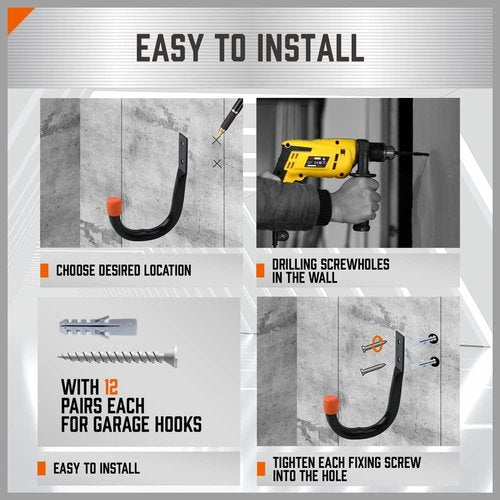 EASY TO INSTALL

CHOOSE DESIRED LOCATION

DRILLING SCREWHOLES IN THE WALL

WITH 12 PAIRS EACH FOR GARAGE HOOKS

EASY TO INSTALL

TIGHTEN EACH FIXING SCREW INTO THE HOLE