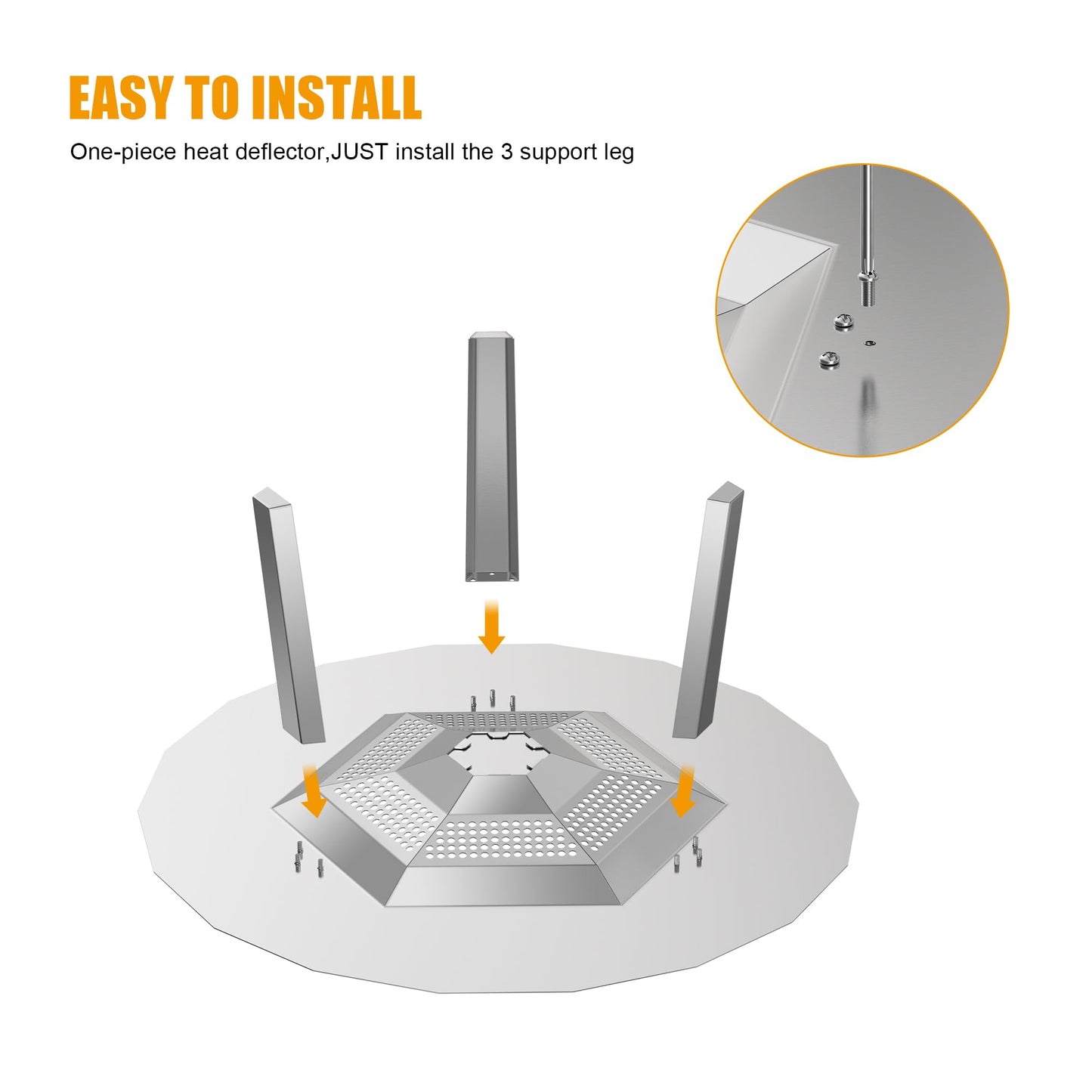 EASY TO INSTALL

One-piece heat deflector,JUST install the 3 support leg