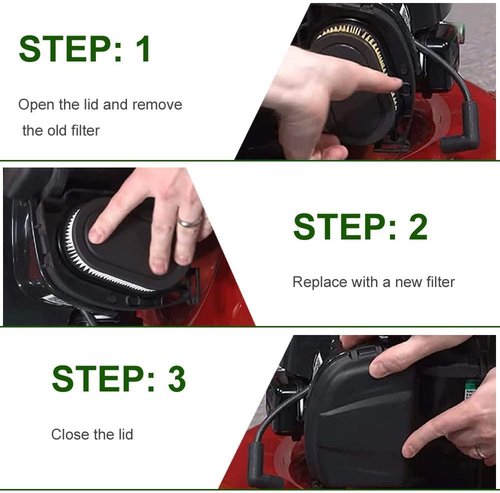 STEP: 1

Open the lid and remove the old filter

STEP: 2

Replace with a new filter

STEP: 3

Close the lid