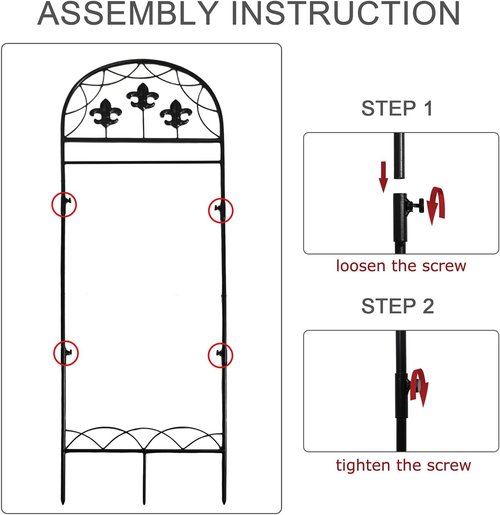 ASSEMBLY INSTRUCTION

STEP 1

loosen the screw

STEP 2

tighten the screw